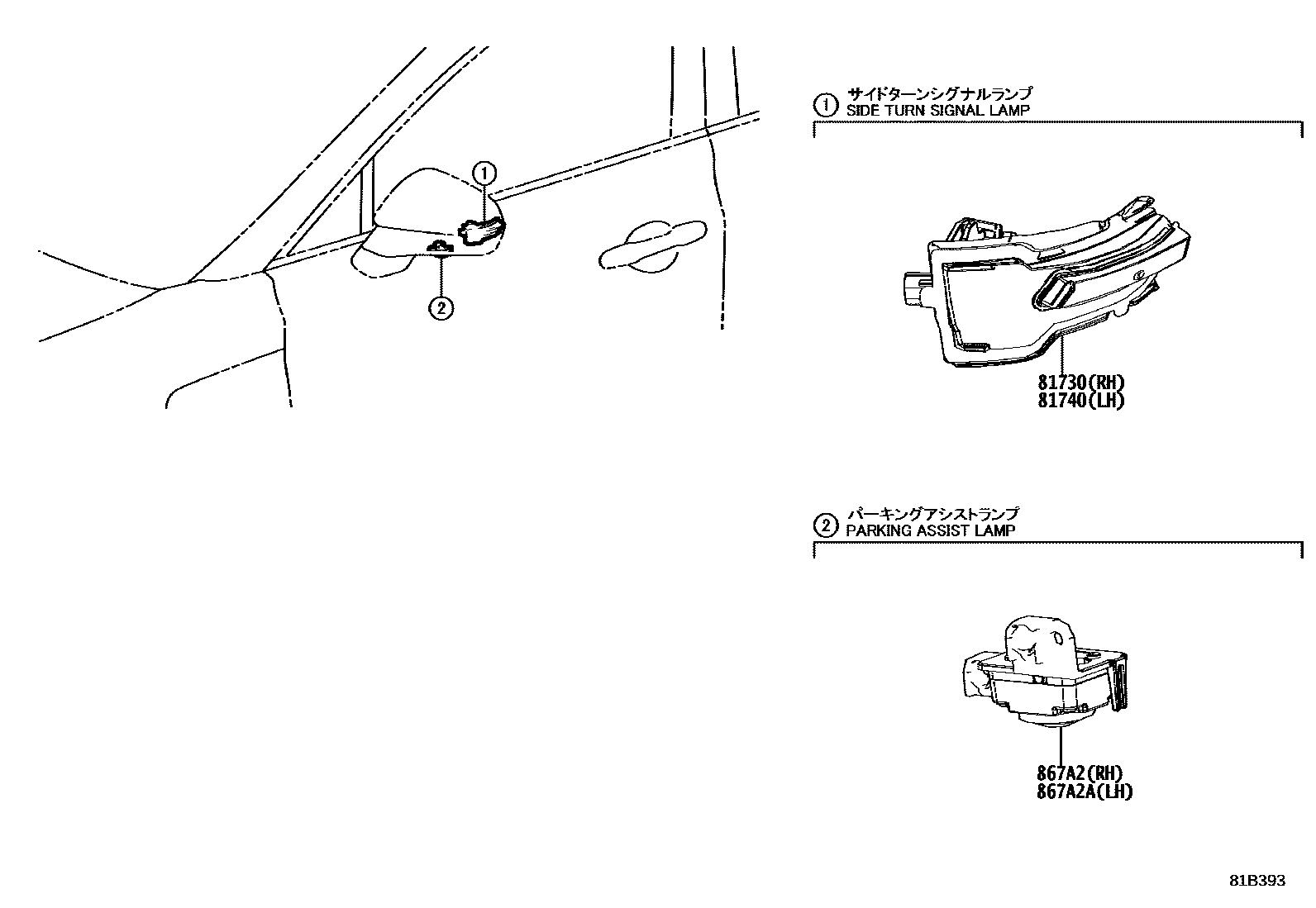 1

2

1 サイドターンシグナルランプ
SIDE TURN SIGNAL LAMP

81730(RH)
81740(LH)

2 パーキングアシストランプ
PARKING ASSIST LAMP

867A2(RH)
867A2A(LH)

81B393