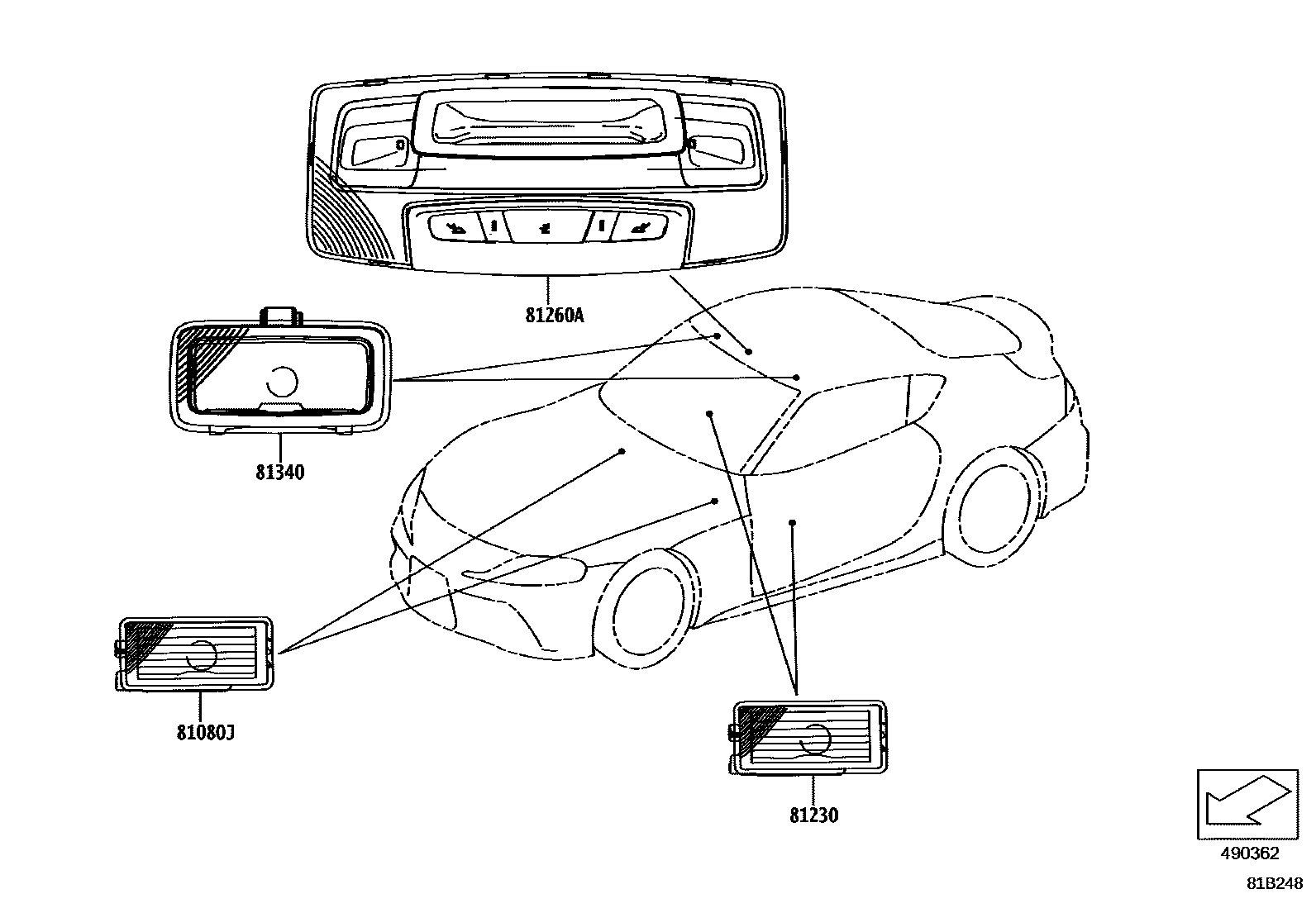 81260A

81340

81080J

81230

490362

81B248