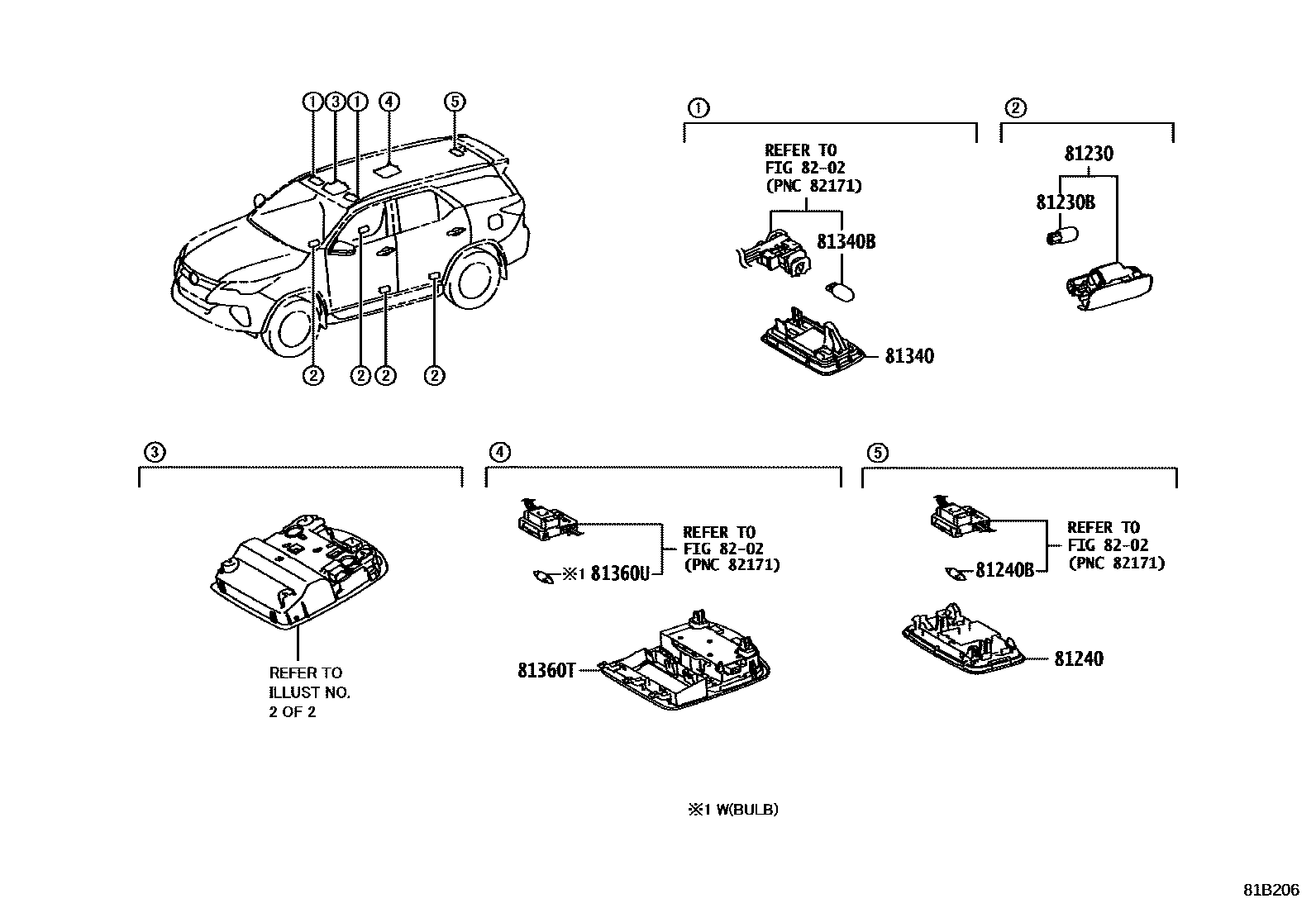 ① ③ ① ④ ⑤

② ② ② ②

①

REFER TO
FIG 82-02
(PNC 82171)

81340B

81340

②

81230

81230B

③

REFER TO
ILLUST NO.
2 OF 2

④

REFER TO
FIG 82-02
(PNC 82171)

※1 81360U

81360T

⑤

REFER TO
FIG 82-02
(PNC 82171)

81240B

81240

※1 W(BULB)

81B206