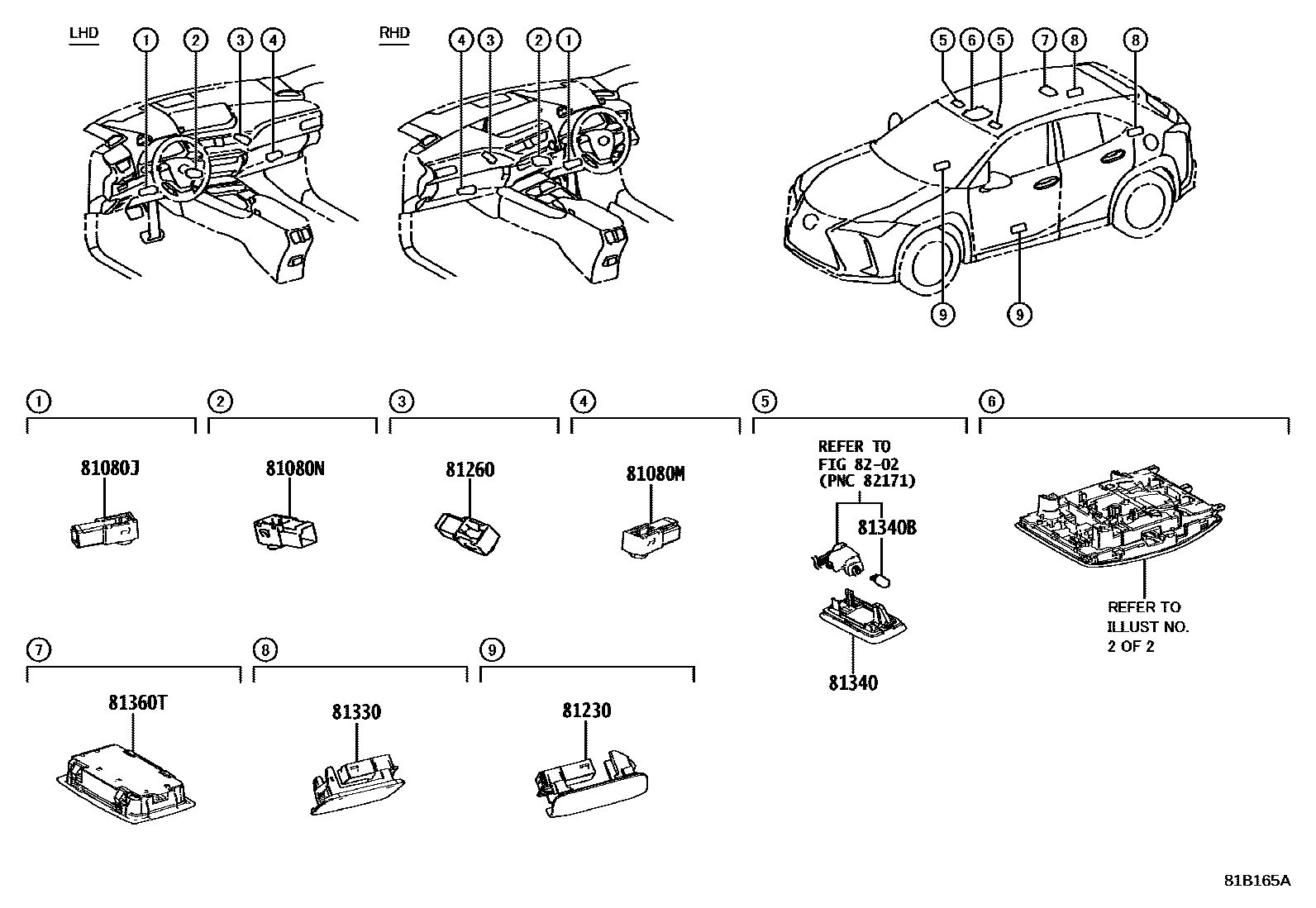 LHD
1 2 3 4

RHD
4 3 2 1

5 6 5 7 8 8

9 9

1
81080J

2
81080N

3
81260

4
81080M

5
REFER TO
FIG 82-02
(PNC 82171)
81340B
81340

6
REFER TO
ILLUST NO.
2 OF 2

7
81360T

8
81330

9
81230

81B165A