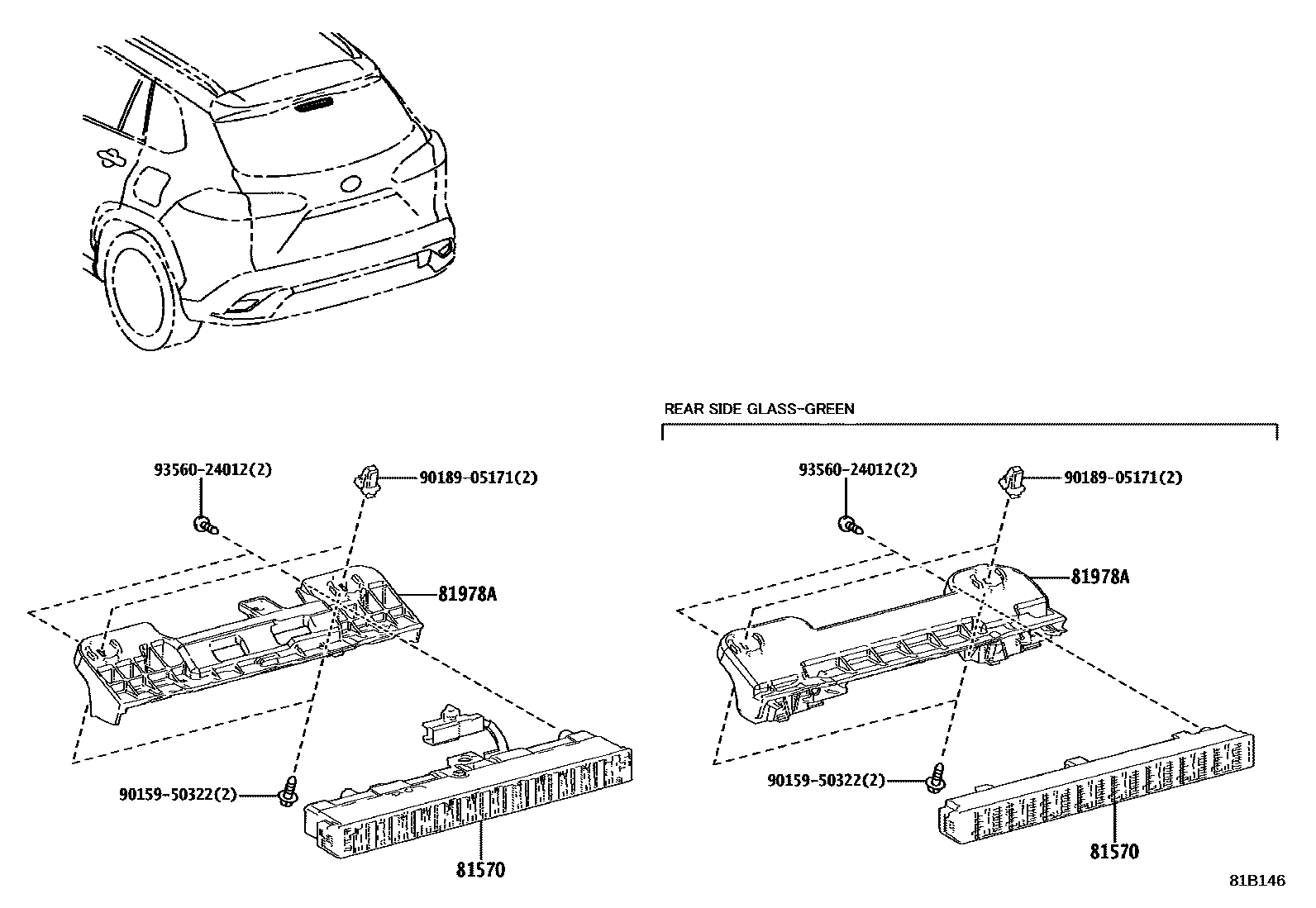 93560-24012(2)

90189-05171(2)

81978A

90159-50322(2)

81570

REAR SIDE GLASS-GREEN

93560-24012(2)

90189-05171(2)

81978A

90159-50322(2)

81570

81B146