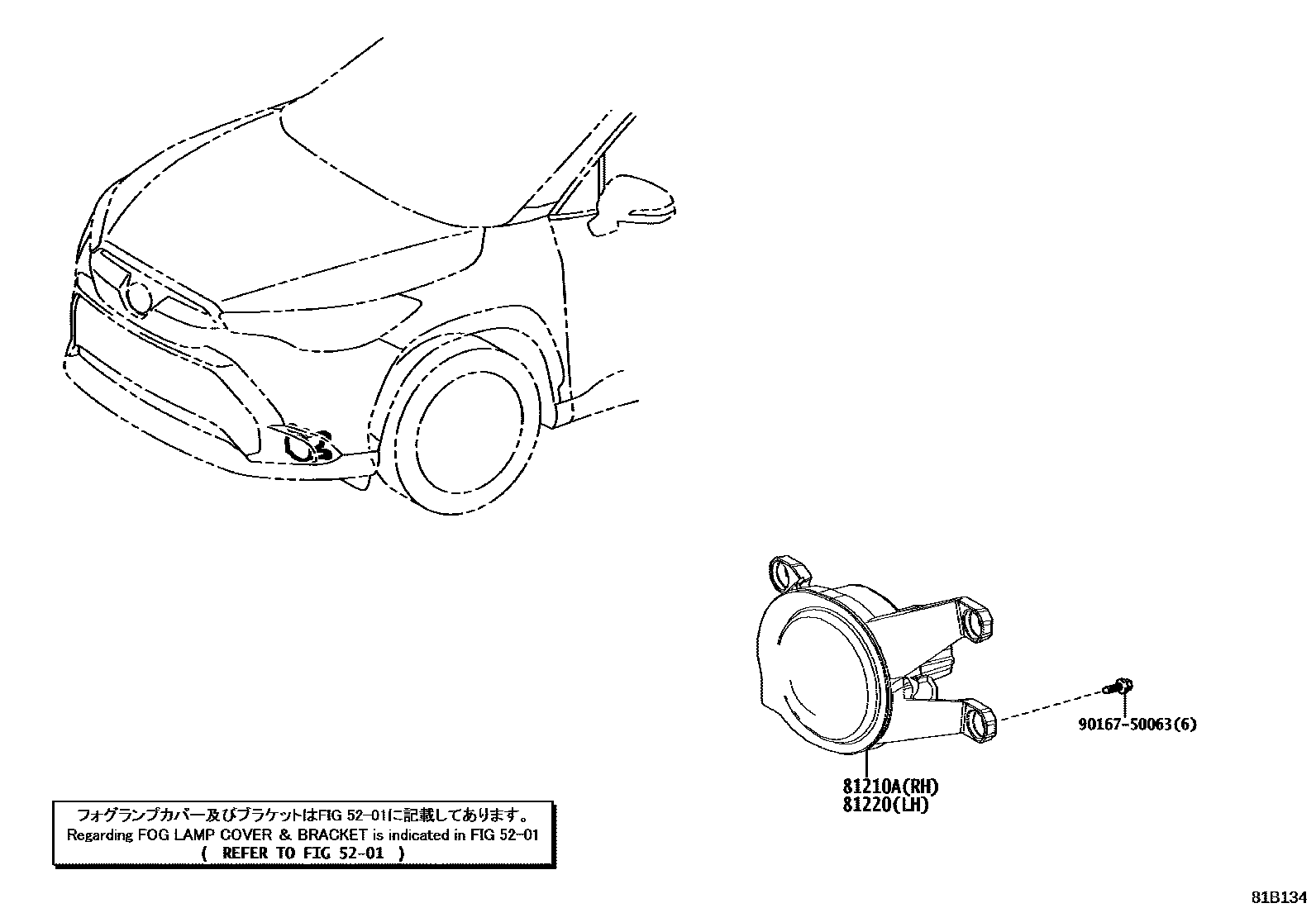 90167-50063(6)

81210A(RH)
81220(LH)

フォグランプカバー及びブラケットはFIG 52-01に記載してあります。
Regarding FOG LAMP COVER & BRACKET is indicated in FIG 52-01
( REFER TO FIG 52-01 )

81B134