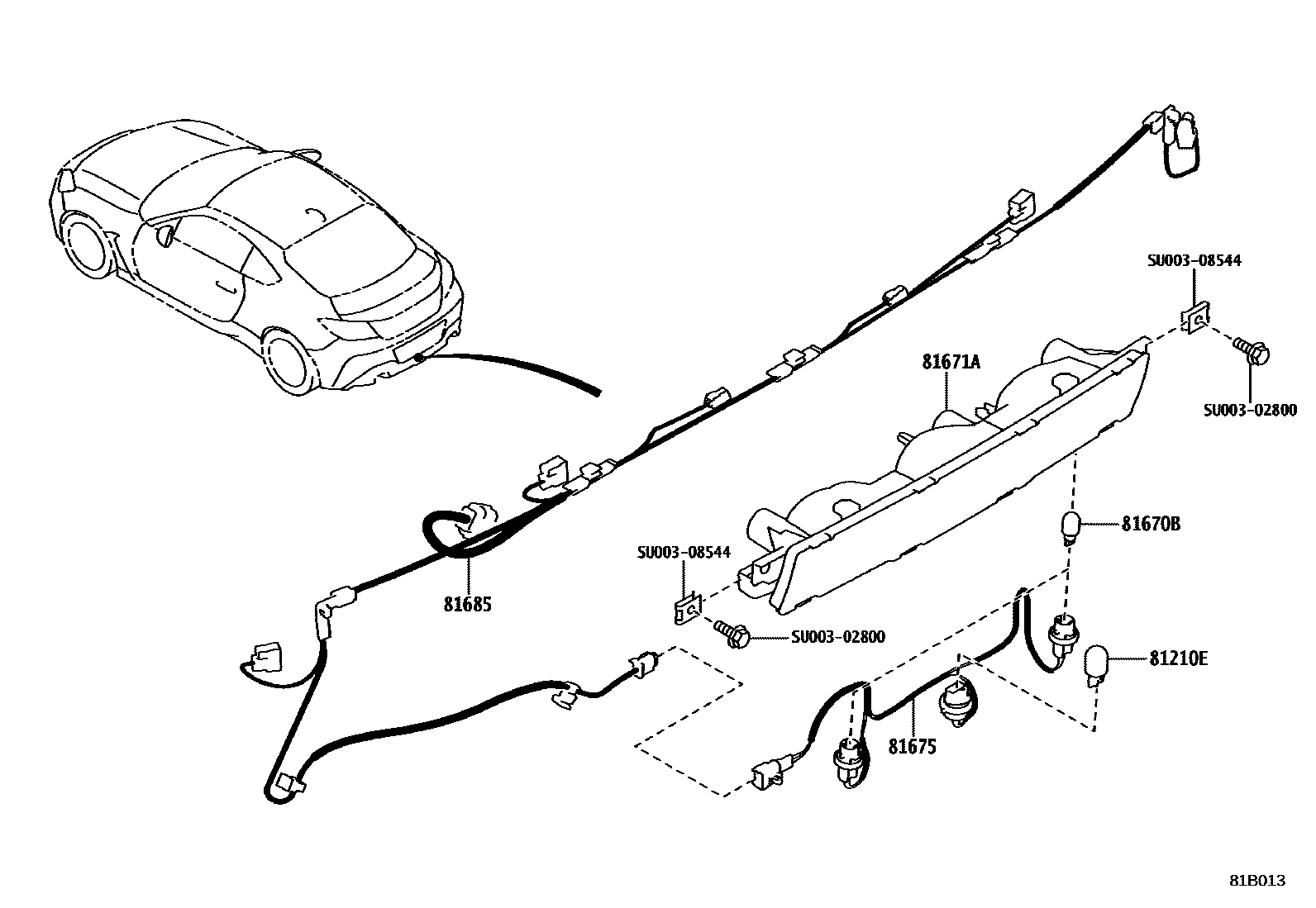 SU003-08544

81671A

SU003-02800

81670B

SU003-08544

81685

SU003-02800

81210E

81675

81B013