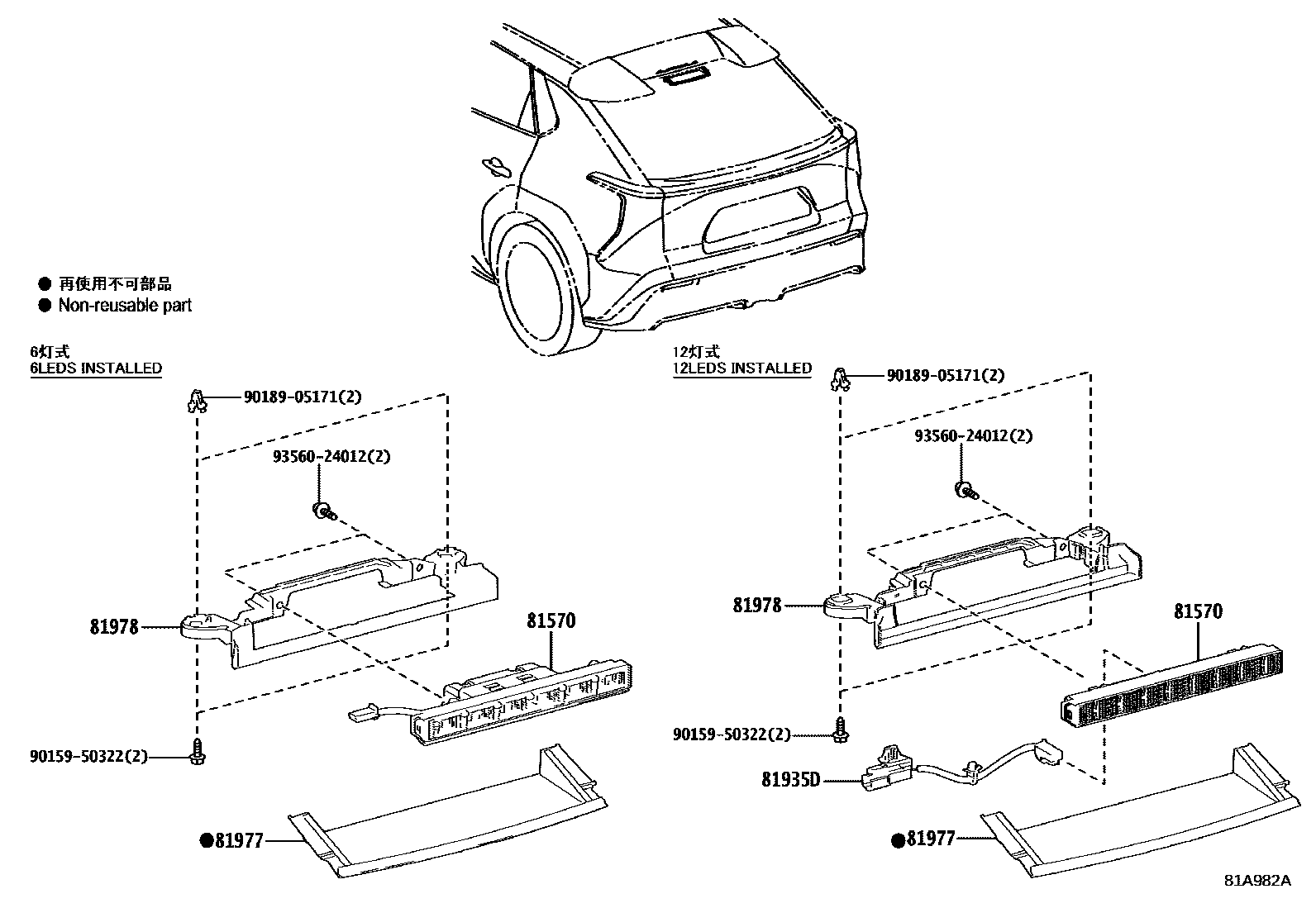 ● 再使用不可部品
● Non-reusable part

6灯式
6LEDS INSTALLED

90189-05171(2)
93560-24012(2)
81978
81570
90159-50322(2)
●81977

12灯式
12LEDS INSTALLED

90189-05171(2)
93560-24012(2)
81978
81570
90159-50322(2)
81935D
●81977

81A982A