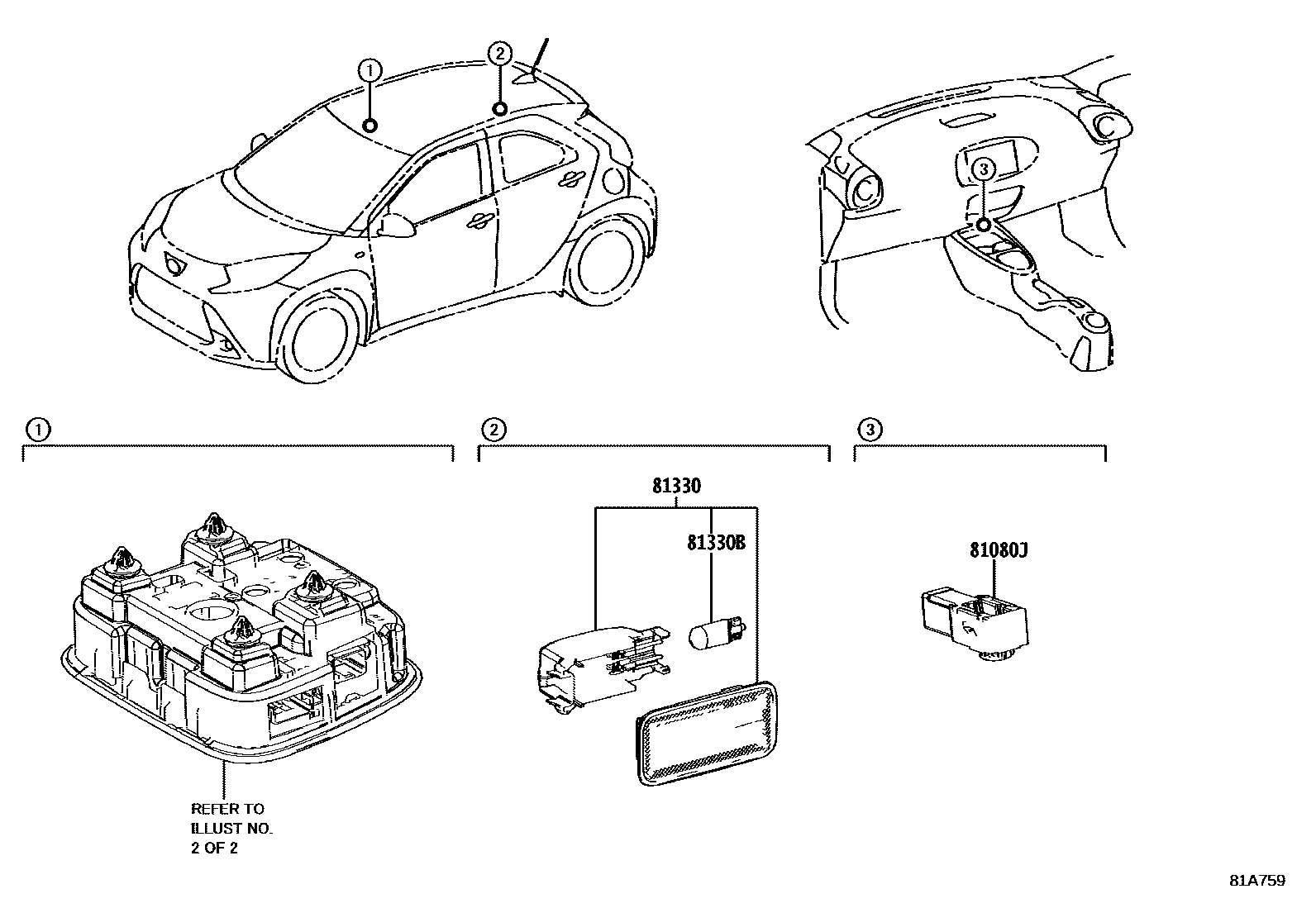 ①
②
③
①
②
③
81330
81330B
81080J
REFER TO ILLUST NO. 2 OF 2
81A759