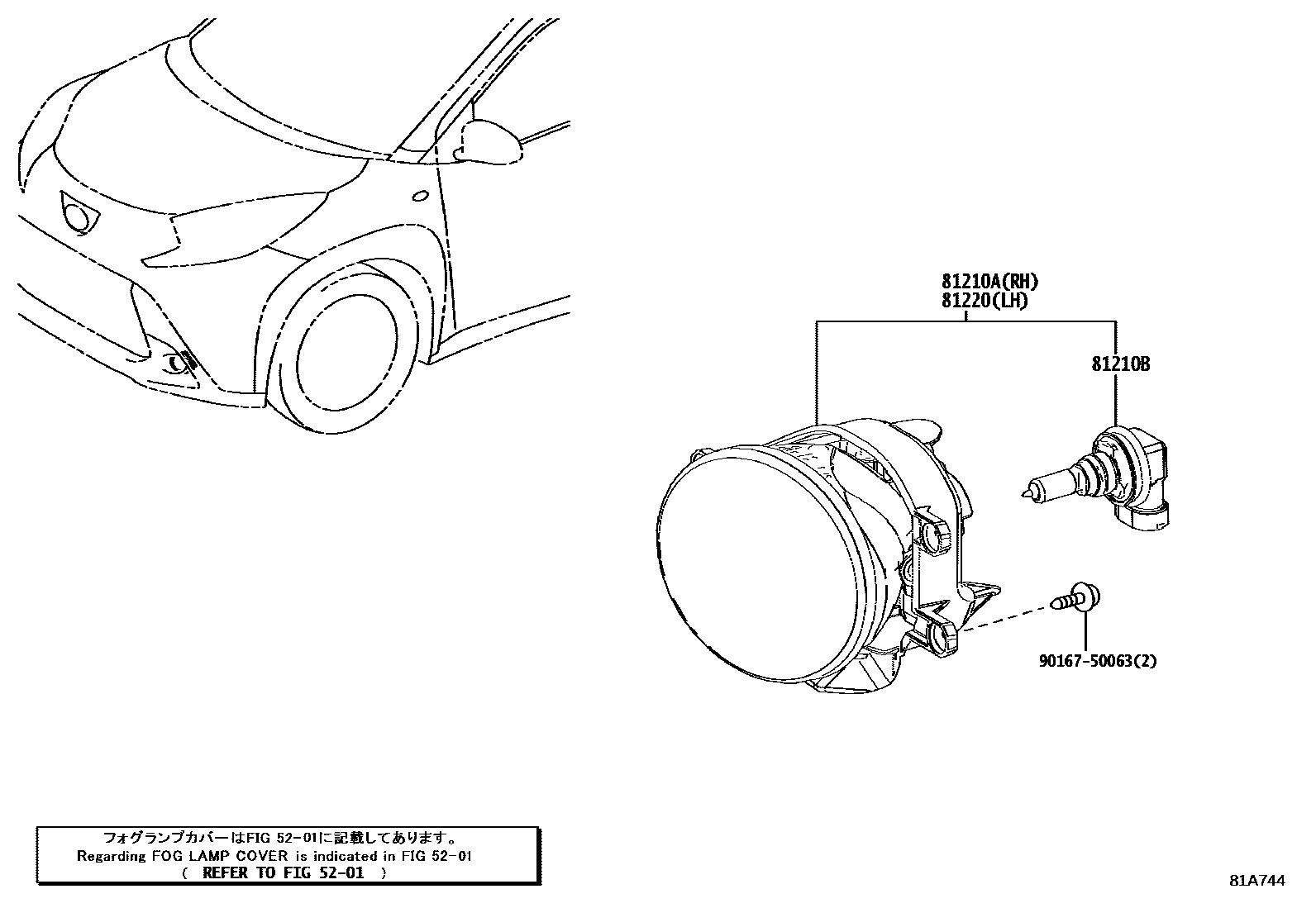 81210A(RH)
81220(LH)

81210B

90167-50063(2)

フォグランプカバーはFIG 52-01に記載してあります。
Regarding FOG LAMP COVER is indicated in FIG 52-01
( REFER TO FIG 52-01 )

81A744