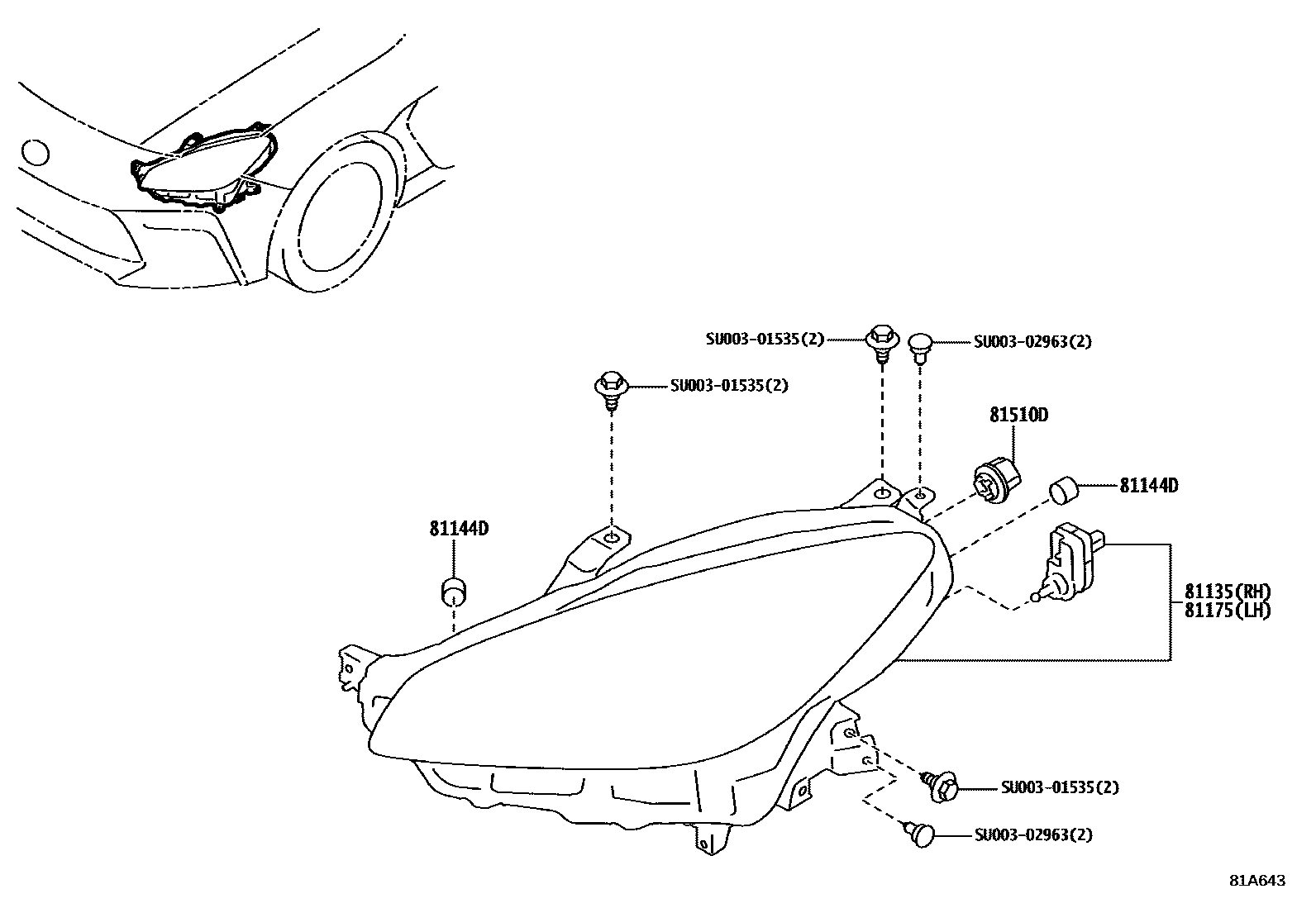 SU003-01535(2)
SU003-02963(2)
SU003-01535(2)
81510D
81144D
81144D
81135(RH)
81175(LH)
SU003-01535(2)
SU003-02963(2)
81A643