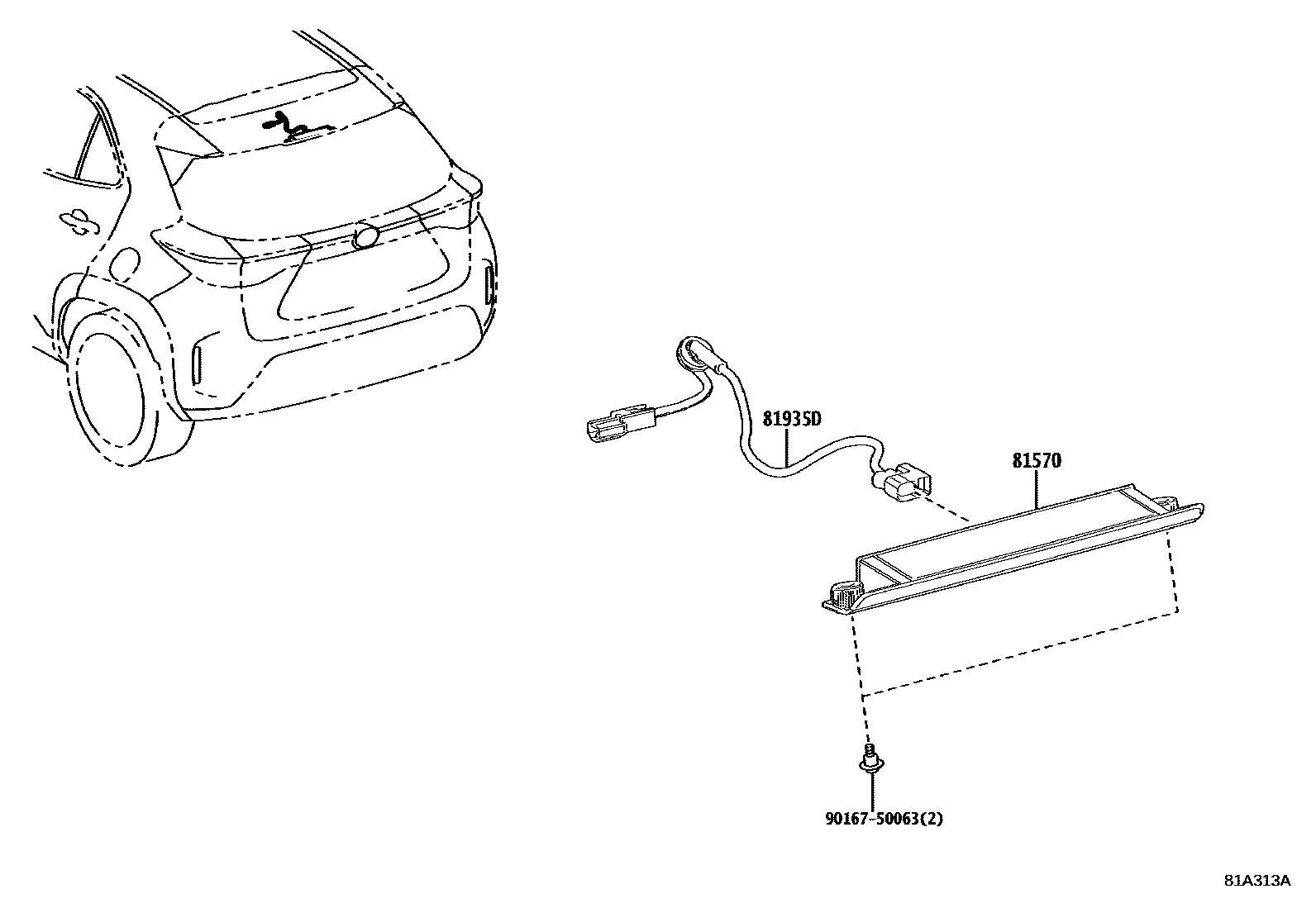 81935D

81570

90167-50063(2)

81A313A