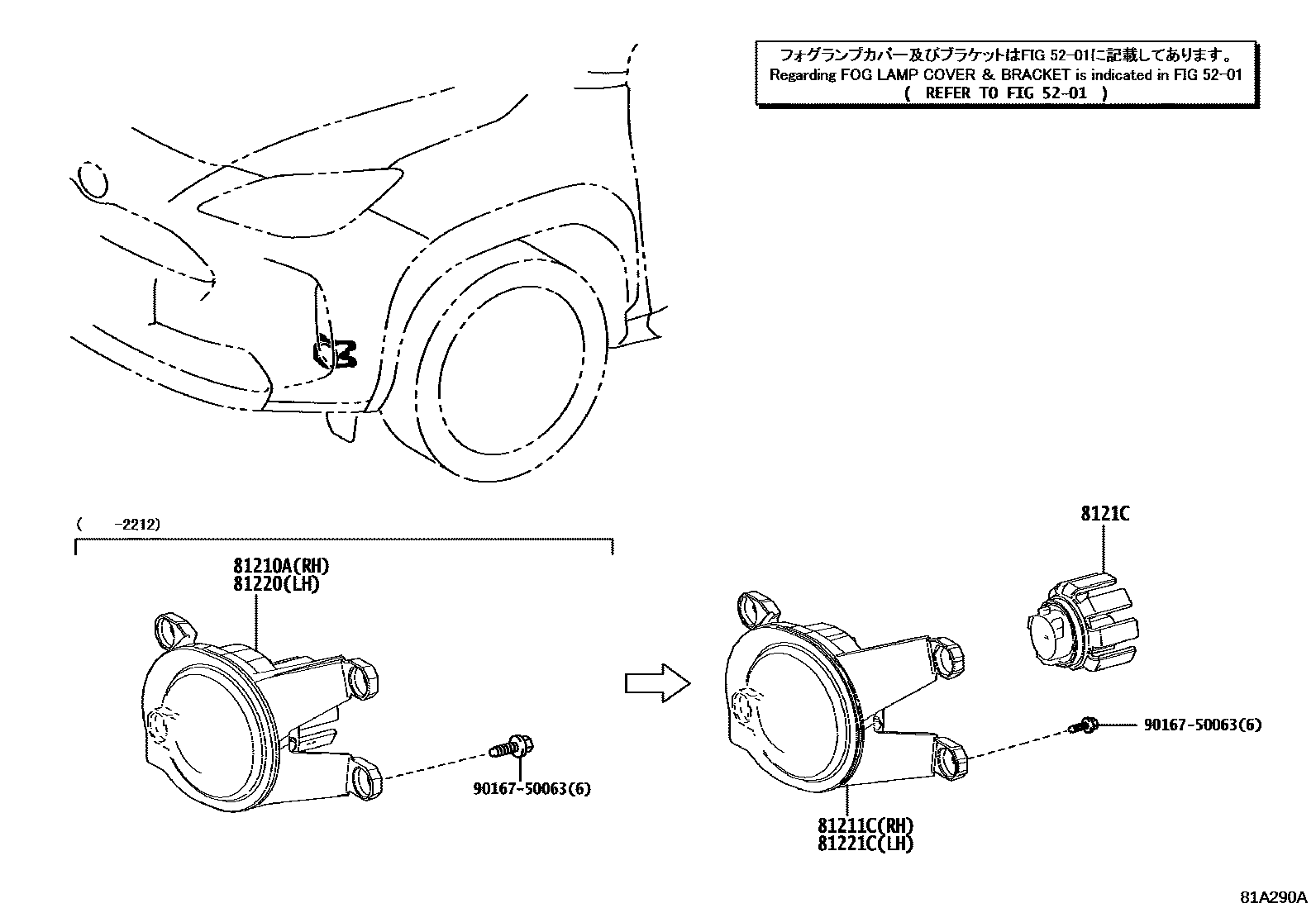 フォグランプカバー及びブラケットはFIG 52-01に記載してあります。
Regarding FOG LAMP COVER & BRACKET is indicated in FIG 52-01
( REFER TO FIG 52-01 )

( -2212)

81210A(RH)
81220(LH)

90167-50063(6)

8121C

90167-50063(6)

81211C(RH)
81221C(LH)

81A290A