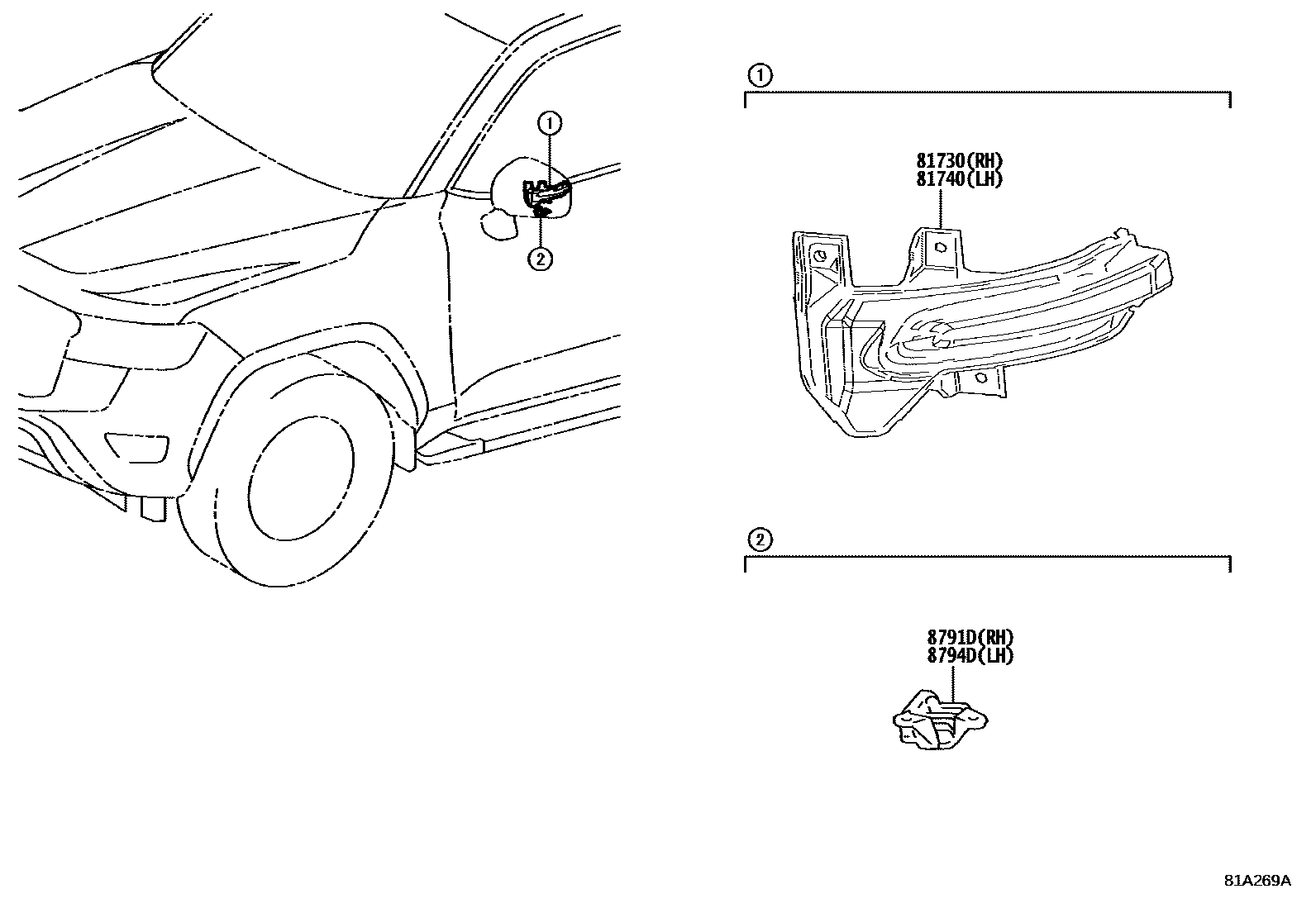 1
2
1
81730(RH)
81740(LH)
2
8791D(RH)
8794D(LH)
81A269A