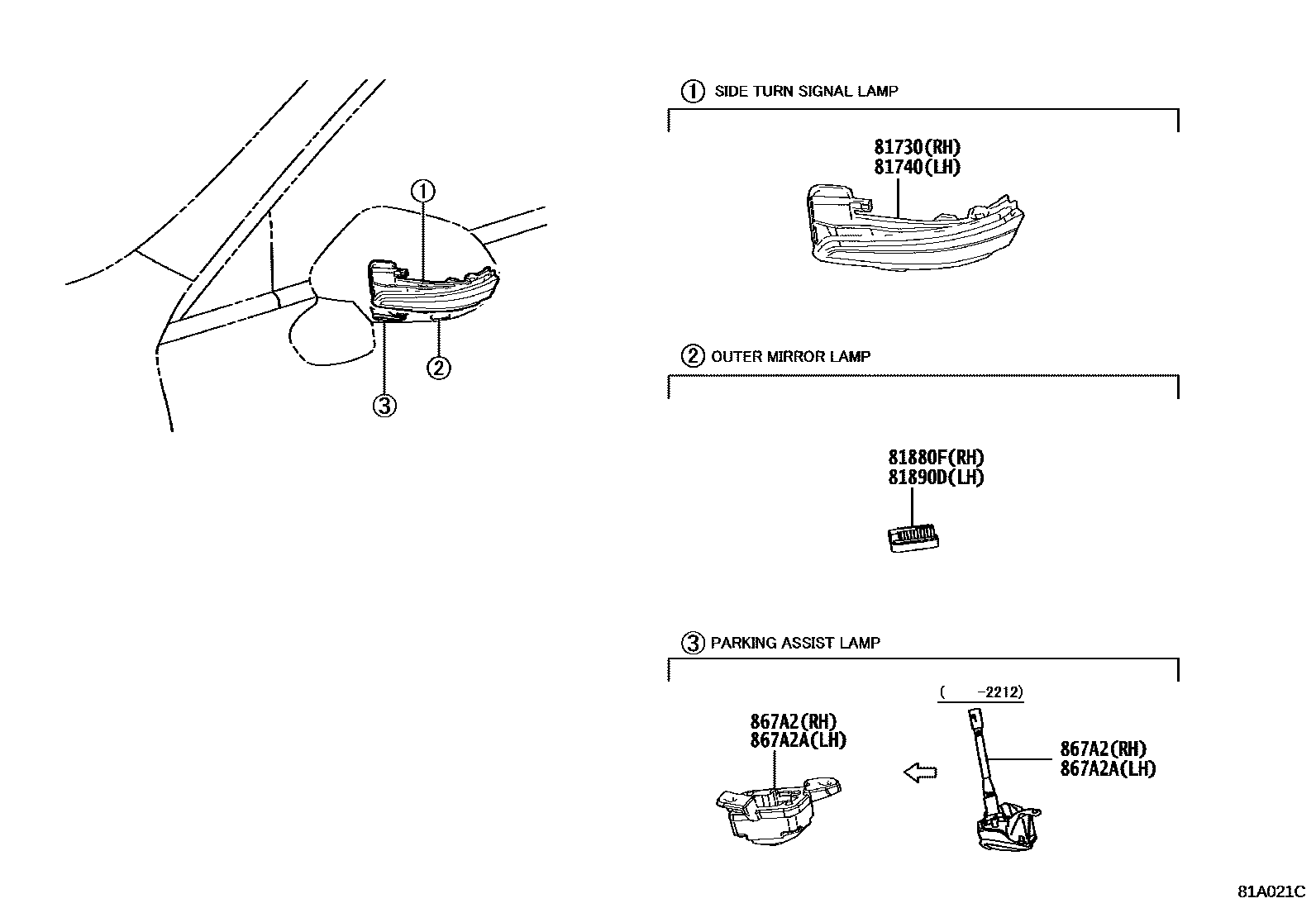 ①

②

③

① SIDE TURN SIGNAL LAMP

81730(RH)
81740(LH)

② OUTER MIRROR LAMP

81880F(RH)
81890D(LH)

③ PARKING ASSIST LAMP

867A2(RH)
867A2A(LH)

( -2212)

867A2(RH)
867A2A(LH)

81A021C