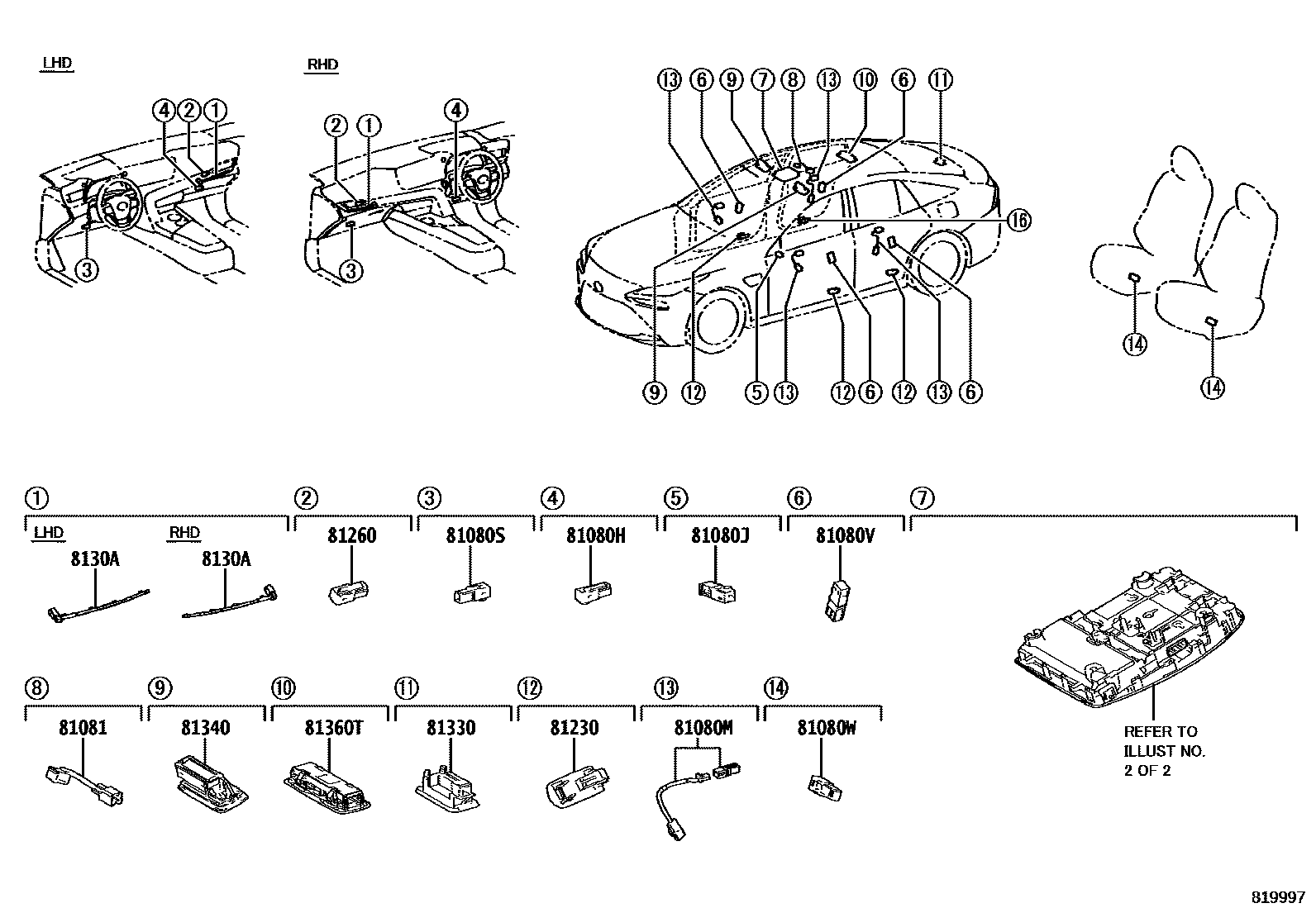 LHD

4 2 1

3

RHD

2 1 4

3

13 6 9 7 8 13 10 6 11

16

9 12 5 13 12 6 12 13 6

14

14

1
LHD
8130A
RHD
8130A

2
81260

3
81080S

4
81080H

5
81080J

6
81080V

7
REFER TO ILLUST NO. 2 OF 2

8
81081

9
81340

10
81360T

11
81330

12
81230

13
81080M

14
81080W

819997