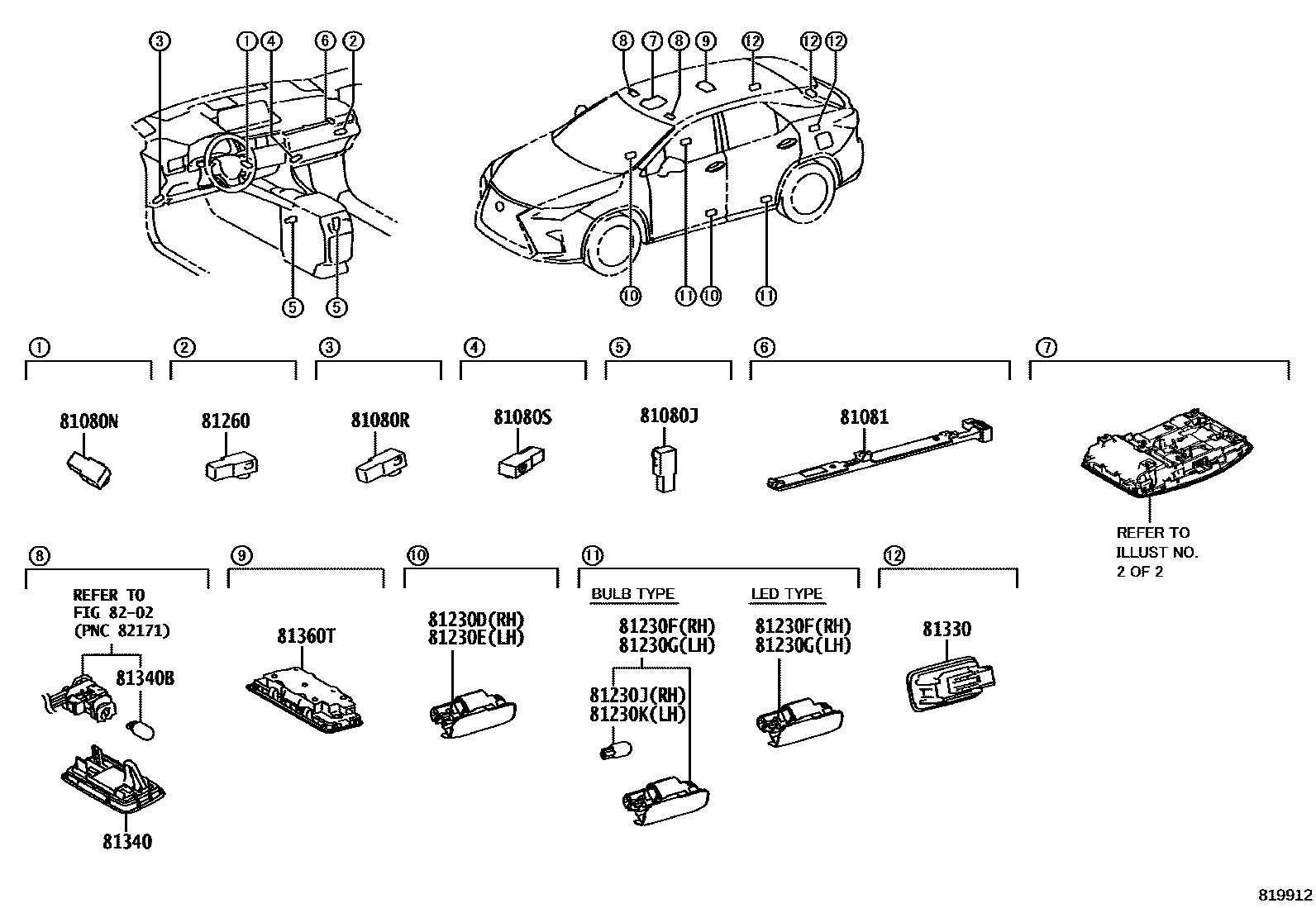 3 1 4 6 2

5 5

8 7 8 9 12 12 12

10 11 10 11

1
81080N

2
81260

3
81080R

4
81080S

5
81080J

6
81081

7
REFER TO ILLUST NO. 2 OF 2

8
REFER TO FIG 82-02 (PNC 82171)
81340B
81340

9
81360T

10
81230D(RH)
81230E(LH)

11
BULB TYPE
81230F(RH)
81230G(LH)
81230J(RH)
81230K(LH)
LED TYPE
81230F(RH)
81230G(LH)

12
81330

819912