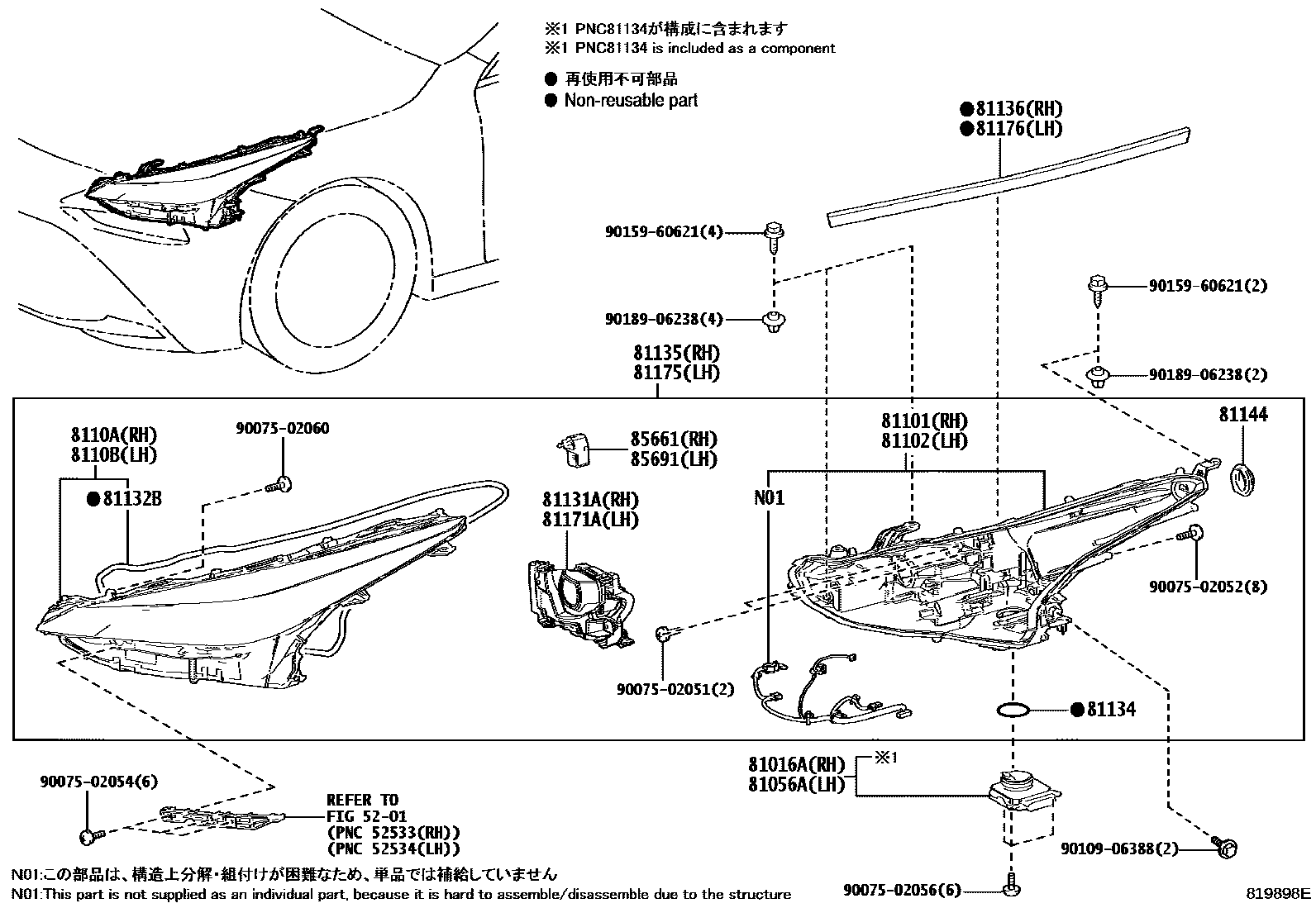 ※1 PNC81134が構成に含まれます
※1 PNC81134 is included as a component

● 再使用不可部品
● Non-reusable part

●81136(RH)
●81176(LH)

90159-60621(4)

90189-06238(4)

90159-60621(2)

90189-06238(2)

81135(RH)
81175(LH)

8110A(RH)
8110B(LH)

●81132B

90075-02060

85661(RH)
85691(LH)

81131A(RH)
81171A(LH)

81101(RH)
81102(LH)

N01

81144

90075-02052(8)

90075-02051(2)

●81134

81016A(RH)
81056A(LH)
※1

90075-02054(6)

REFER TO
FIG 52-01
(PNC 52533(RH))
(PNC 52534(LH))

90109-06388(2)

90075-02056(6)

N01:この部品は、構造上分解・組付けが困難なため、単品では補給していません
N01:This part is not supplied as an individual part, because it is hard to assemble/disassemble due to the structure

819898E