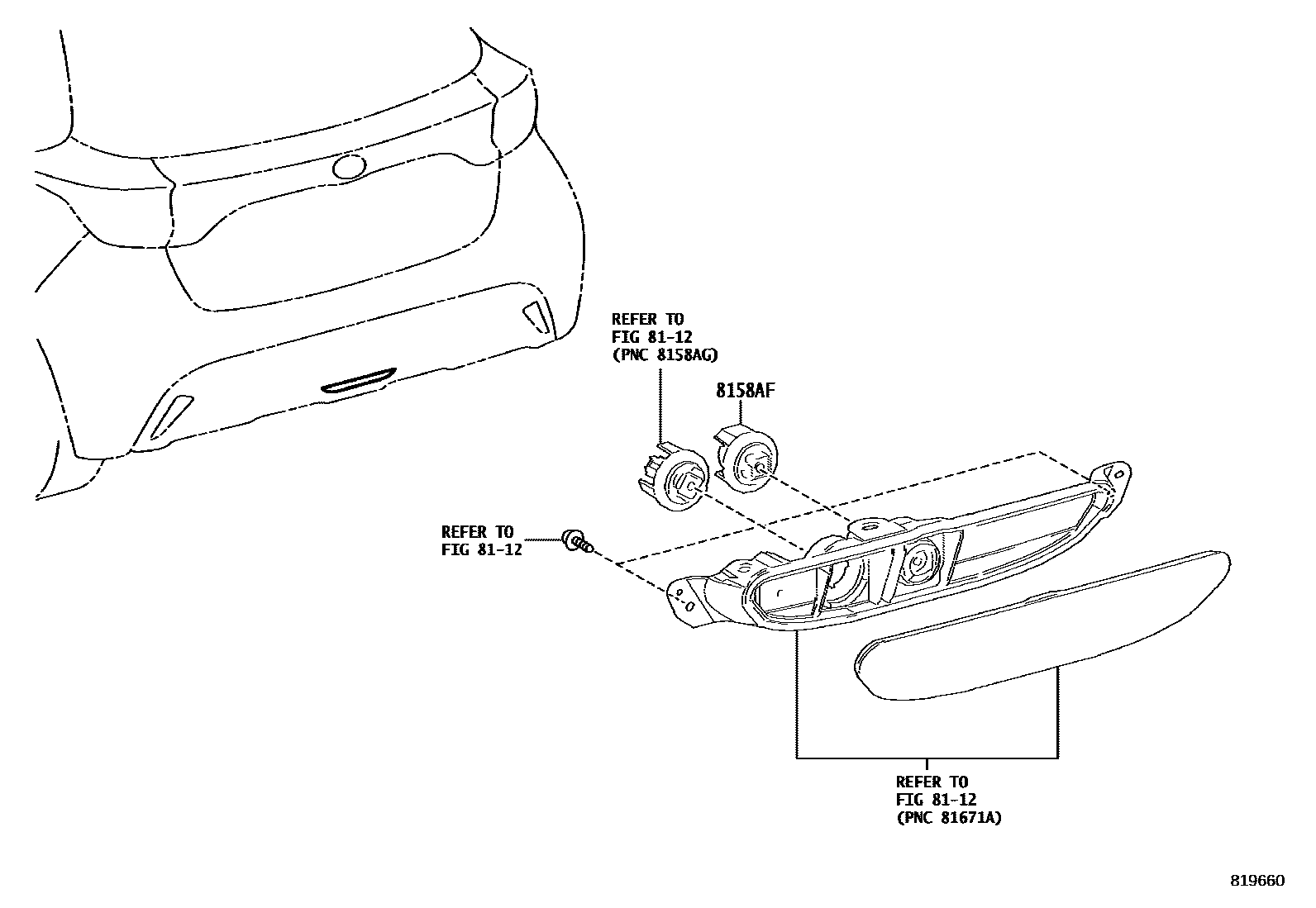 REFER TO
FIG 81-12
(PNC 8158AG)

8158AF

REFER TO
FIG 81-12

REFER TO
FIG 81-12
(PNC 81671A)

819660