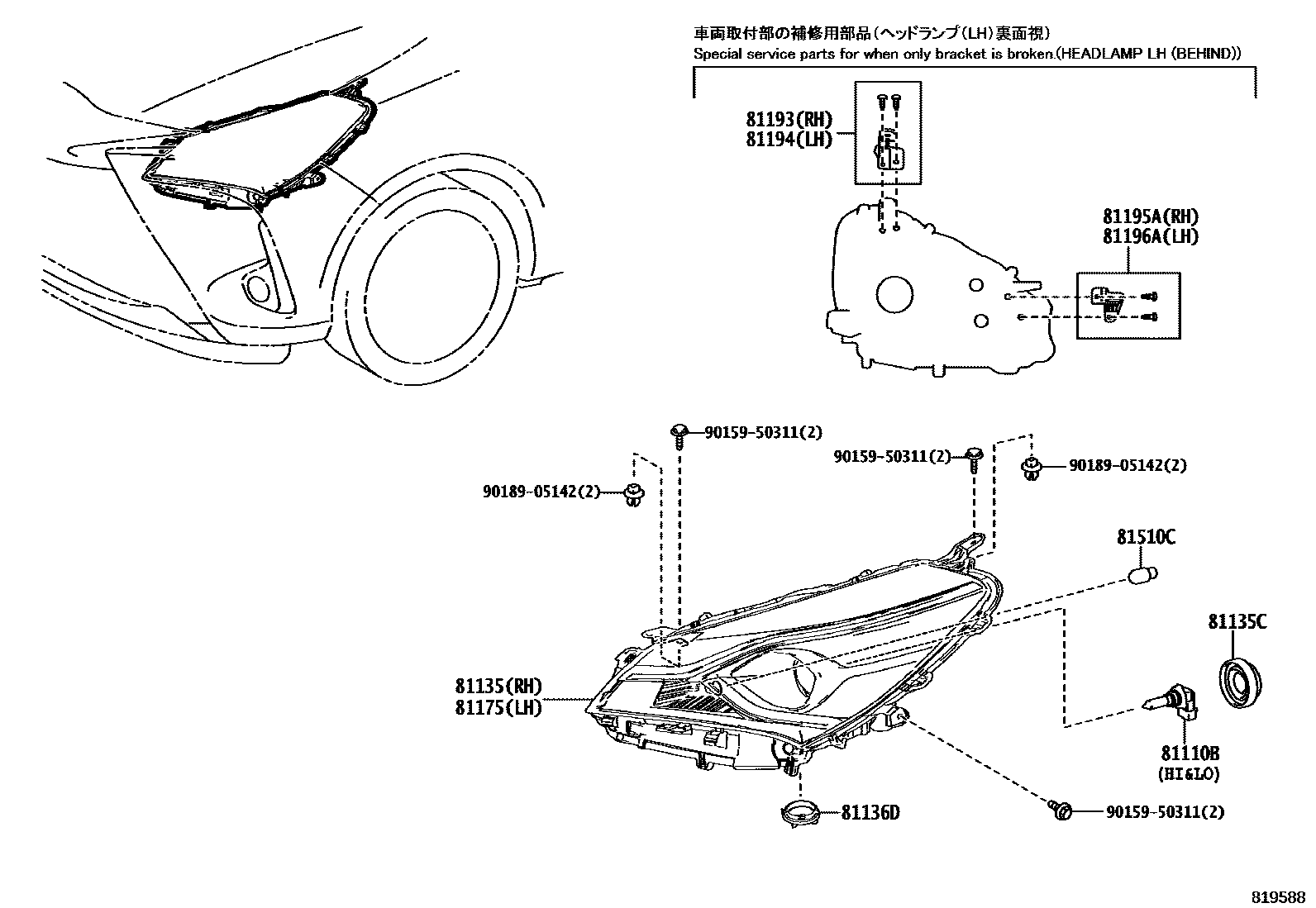 車両取付部の補修用部品（ヘッドランプ（LH）裏面視）
Special service parts for when only bracket is broken.(HEADLAMP LH (BEHIND))

81193(RH)
81194(LH)

81195A(RH)
81196A(LH)

90159-50311(2)

90159-50311(2)

90189-05142(2)

90189-05142(2)

81510C

81135C

81135(RH)
81175(LH)

81110B
(HI&LO)

81136D

90159-50311(2)

819588