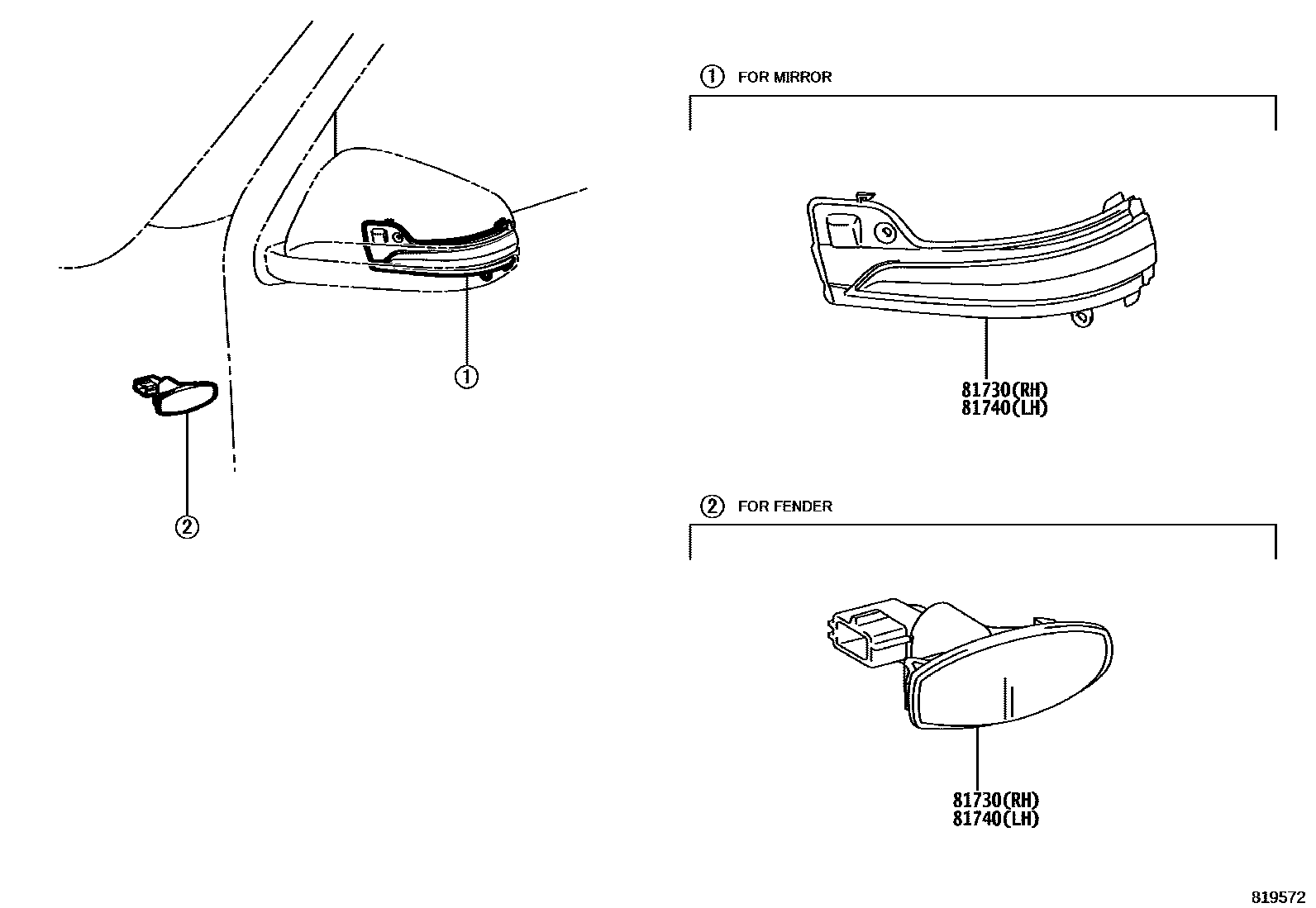 ①

②

① FOR MIRROR

81730(RH)
81740(LH)

② FOR FENDER

81730(RH)
81740(LH)

819572