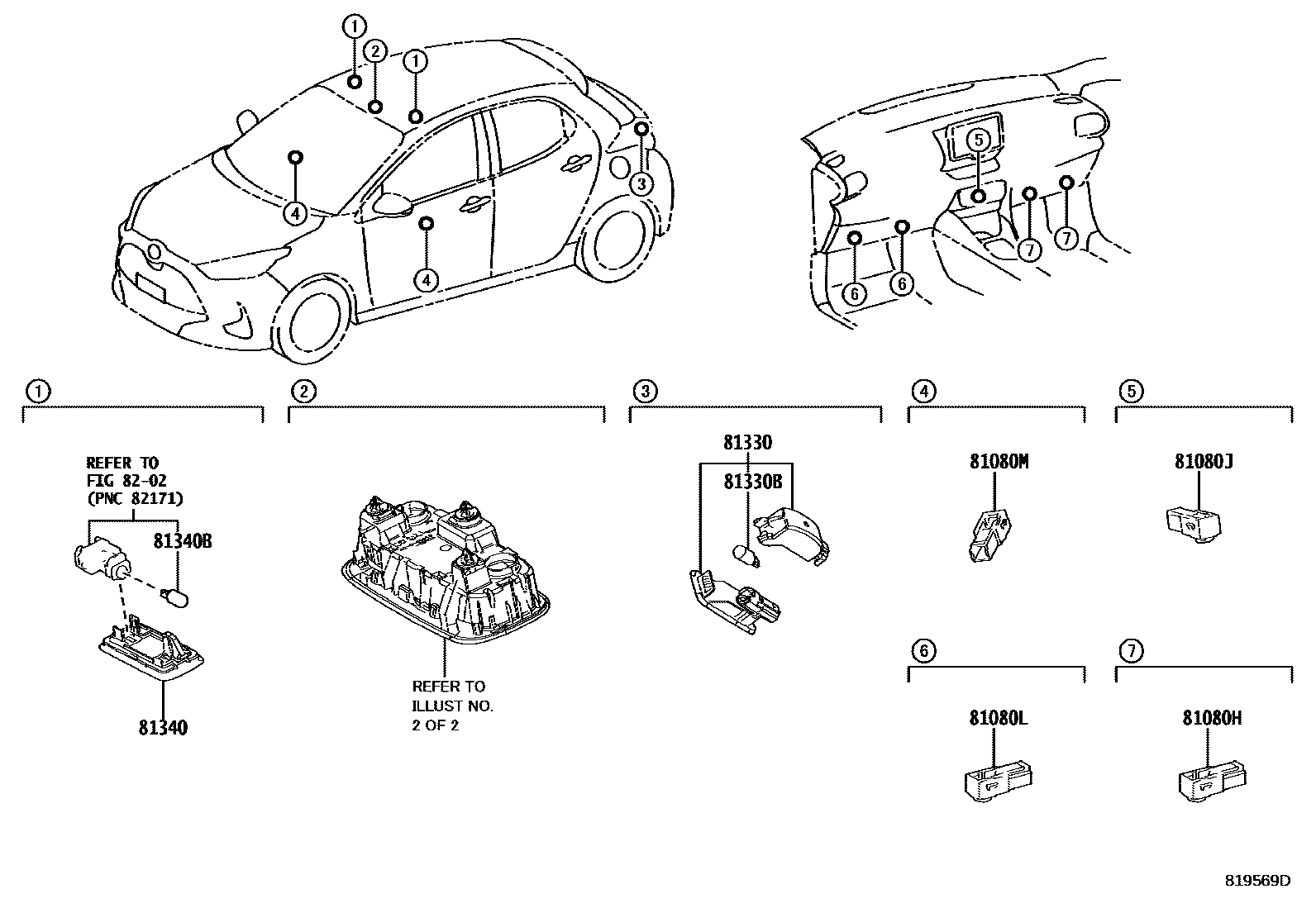 1
2
1
3
4
4
5
7
7
6
6

1
REFER TO
FIG 82-02
(PNC 82171)
81340B
81340

2
REFER TO
ILLUST NO.
2 OF 2

3
81330
81330B

4
81080M

5
81080J

6
81080L

7
81080H

819569D