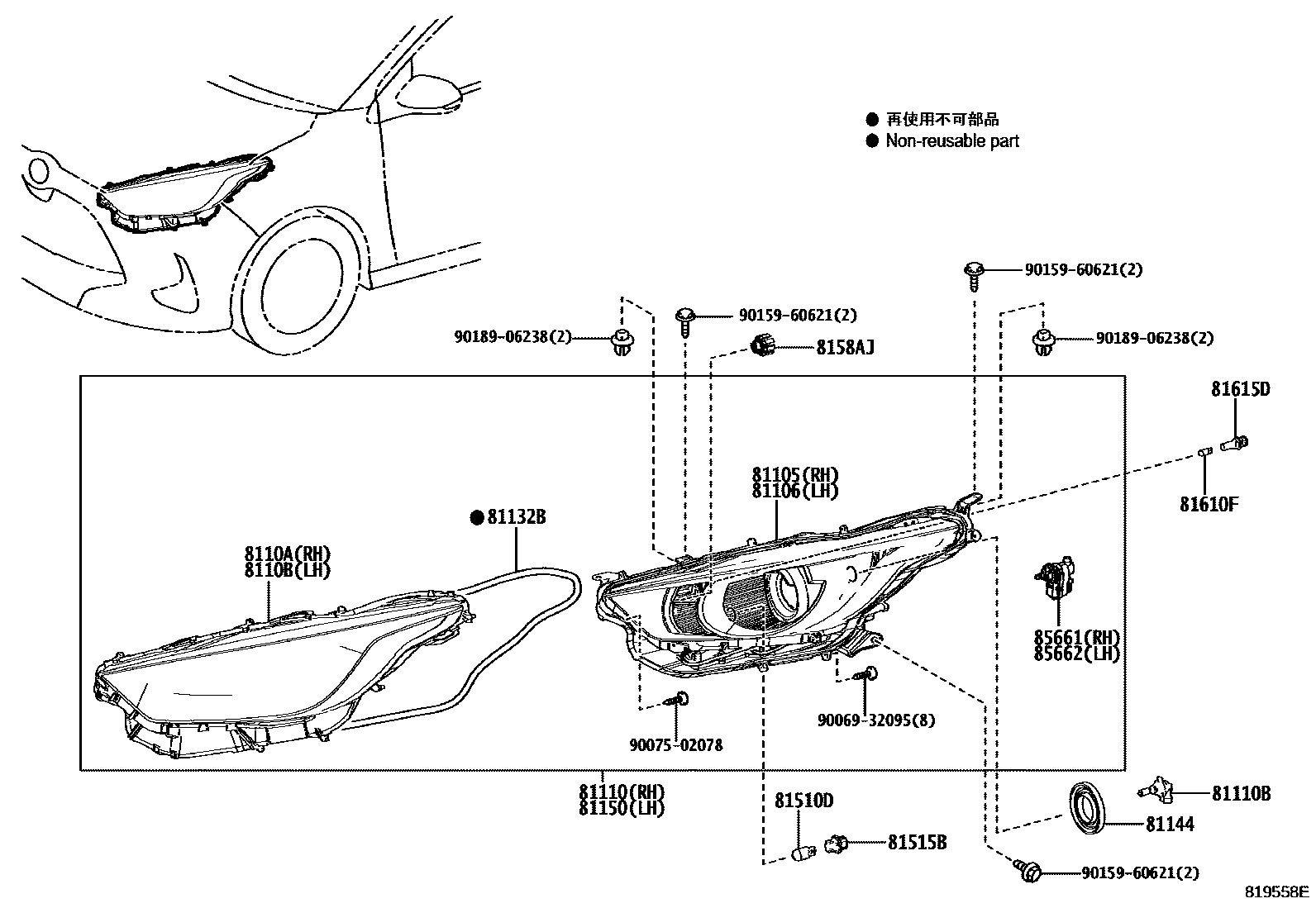 ● 再使用不可部品
● Non-reusable part

90159-60621(2)
90159-60621(2)
90189-06238(2)
8158AJ
90189-06238(2)
81615D
81610F
81105(RH)
81106(LH)
● 81132B
8110A(RH)
8110B(LH)
85661(RH)
85662(LH)
90069-32095(8)
90075-02078
81110(RH)
81150(LH)
81510D
81515B
81110B
81144
90159-60621(2)
819558E