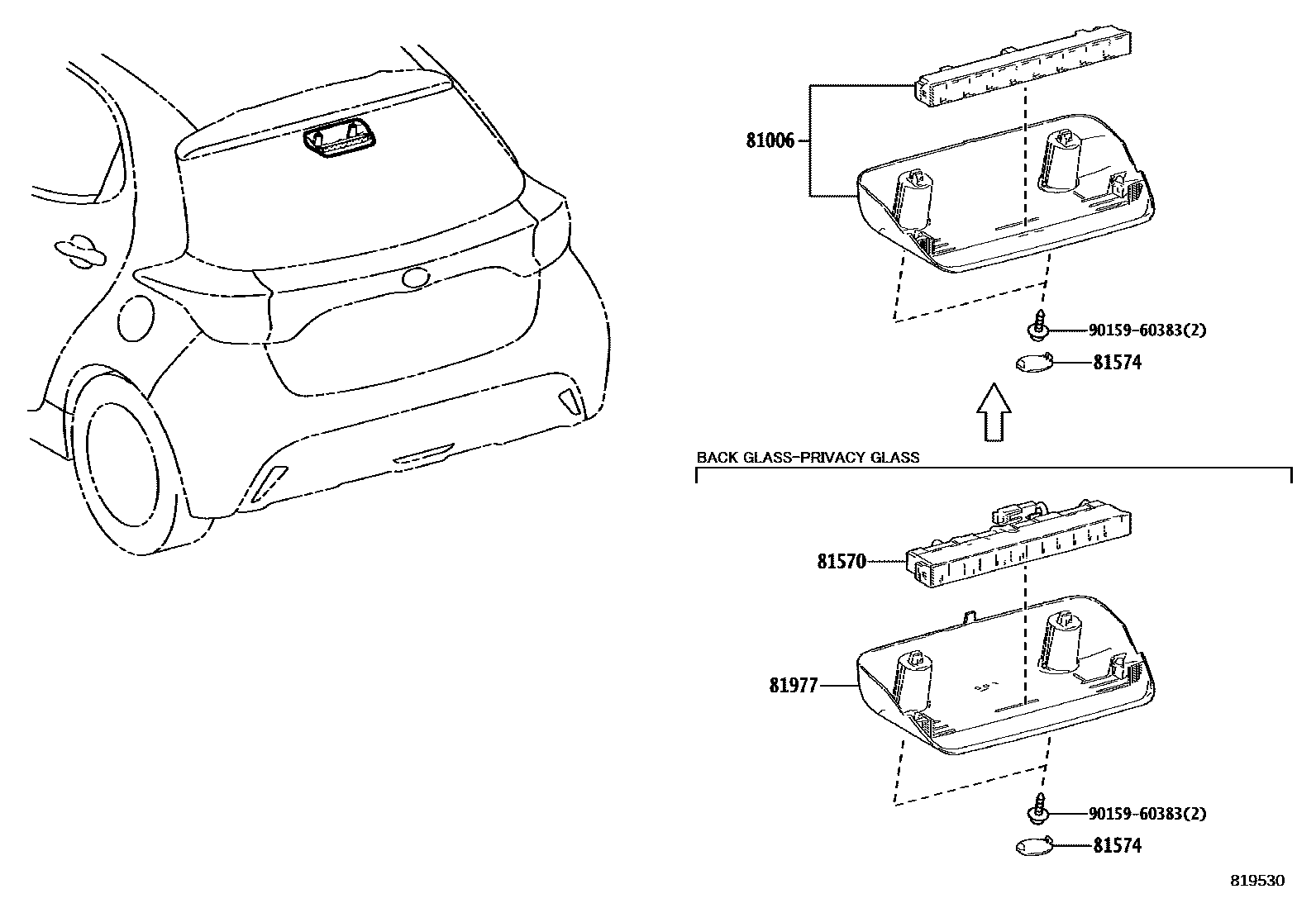 81006

90159-60383(2)

81574

BACK GLASS-PRIVACY GLASS

81570

81977

90159-60383(2)

81574

819530