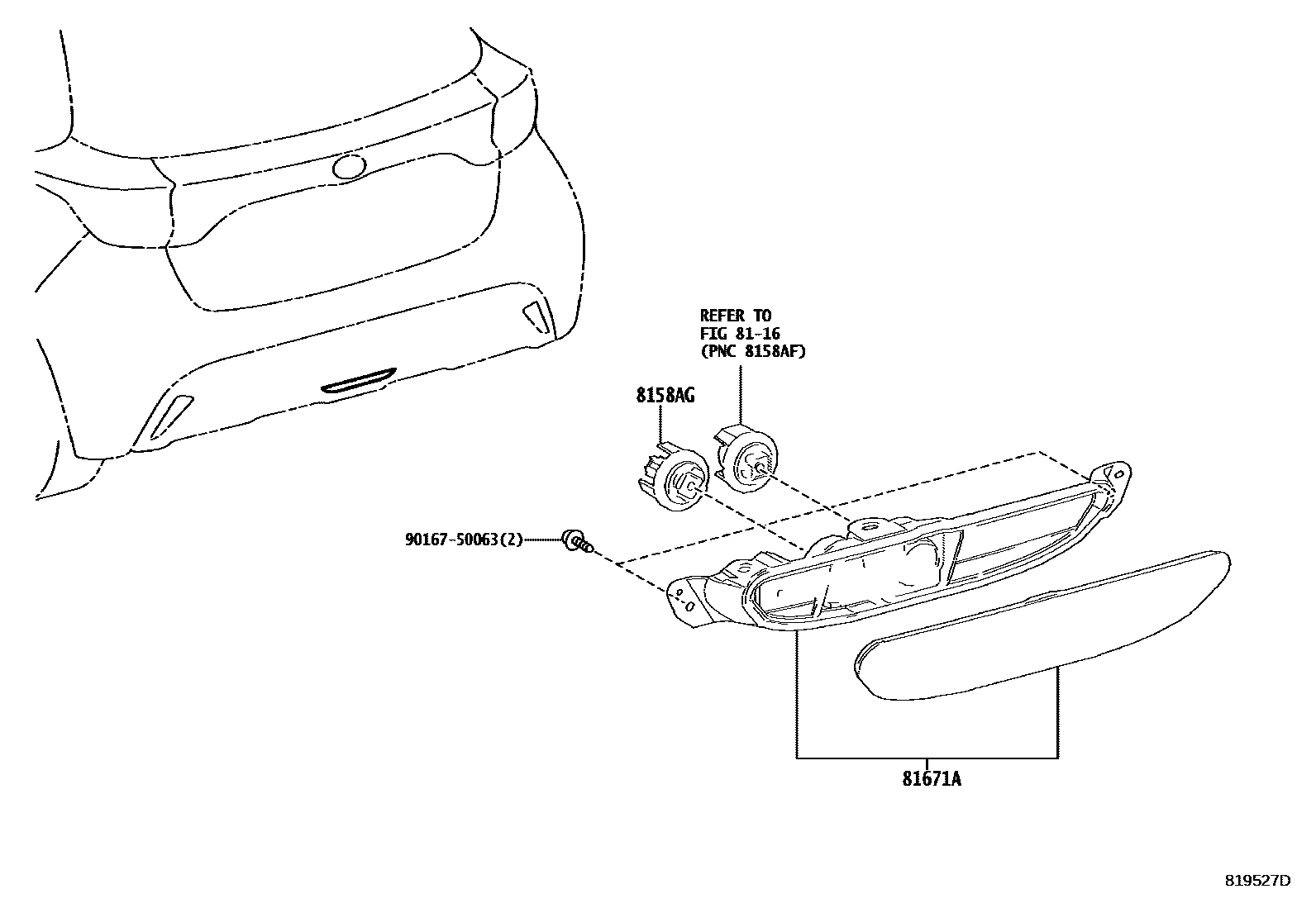 REFER TO
FIG 81-16
(PNC 8158AF)

8158AG

90167-50063(2)

81671A

819527D