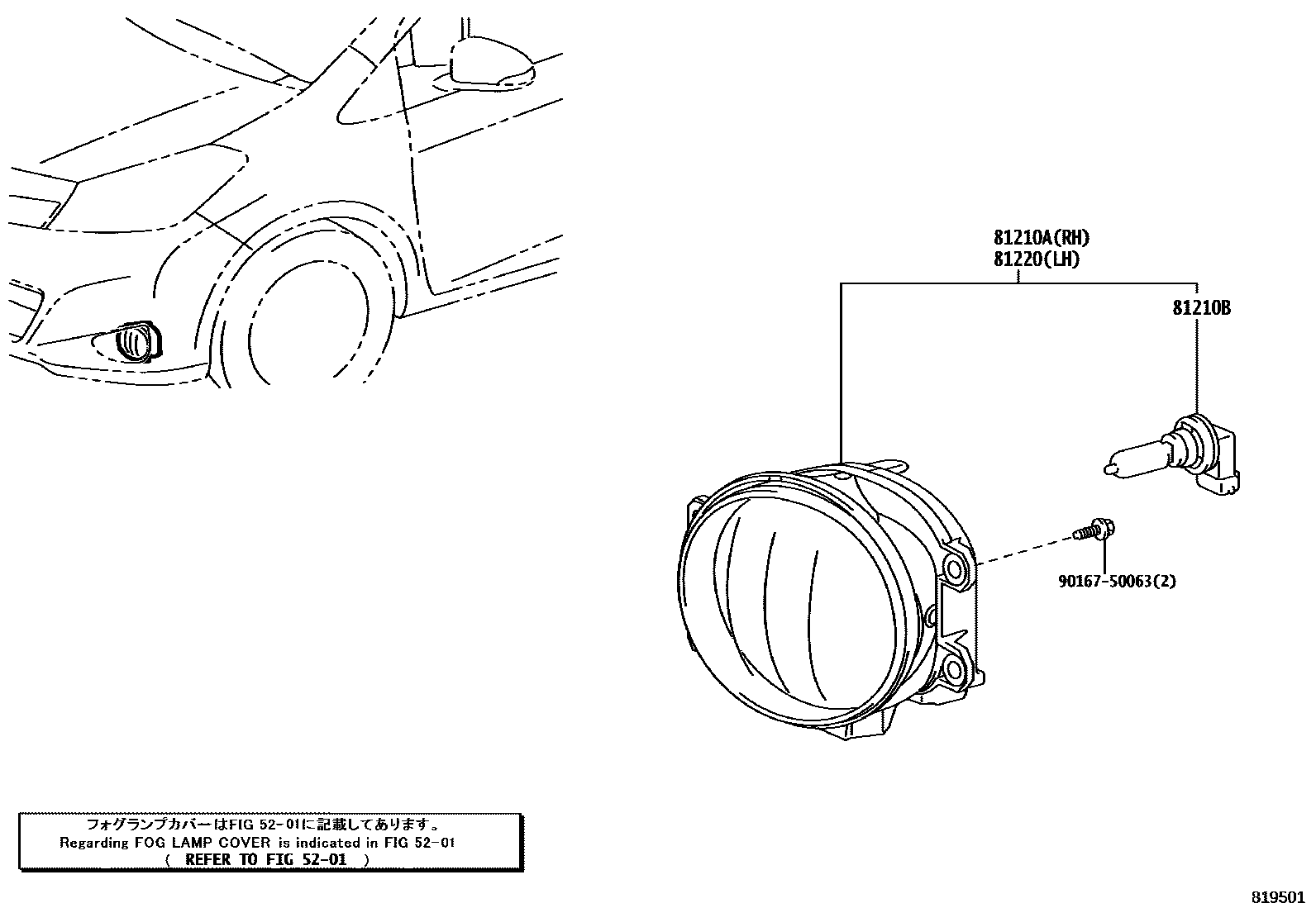 81210A(RH)
81220(LH)

81210B

90167-50063(2)

フォグランプカバーはFIG 52-01に記載してあります。
Regarding FOG LAMP COVER is indicated in FIG 52-01
( REFER TO FIG 52-01 )

819501