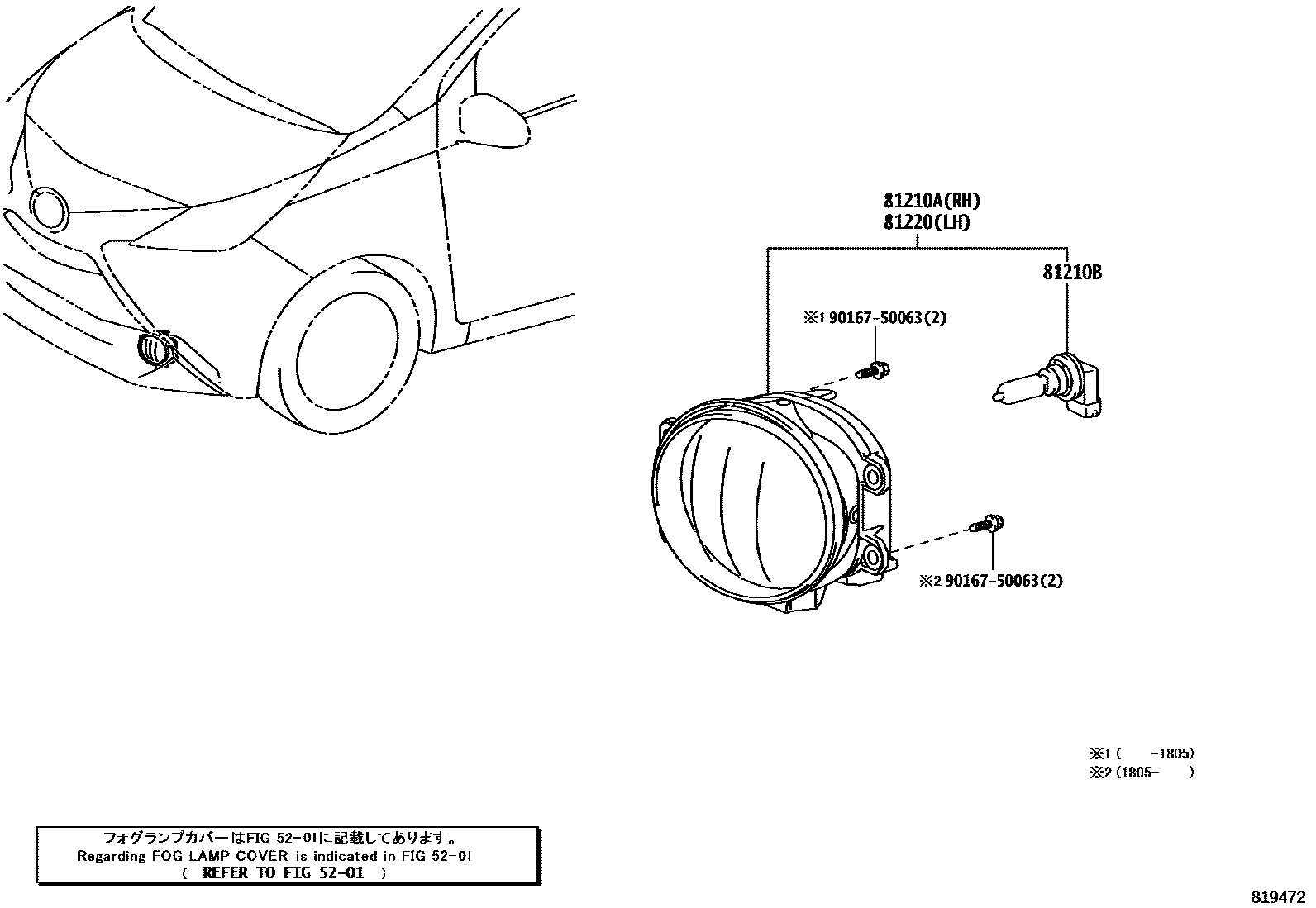 81210A(RH)
81220(LH)

81210B

※1 90167-50063(2)

※2 90167-50063(2)

※1 (     -1805)
※2 (1805-     )

フォグランプカバーはFIG 52-01に記載してあります。
Regarding FOG LAMP COVER is indicated in FIG 52-01
( REFER TO FIG 52-01 )

819472