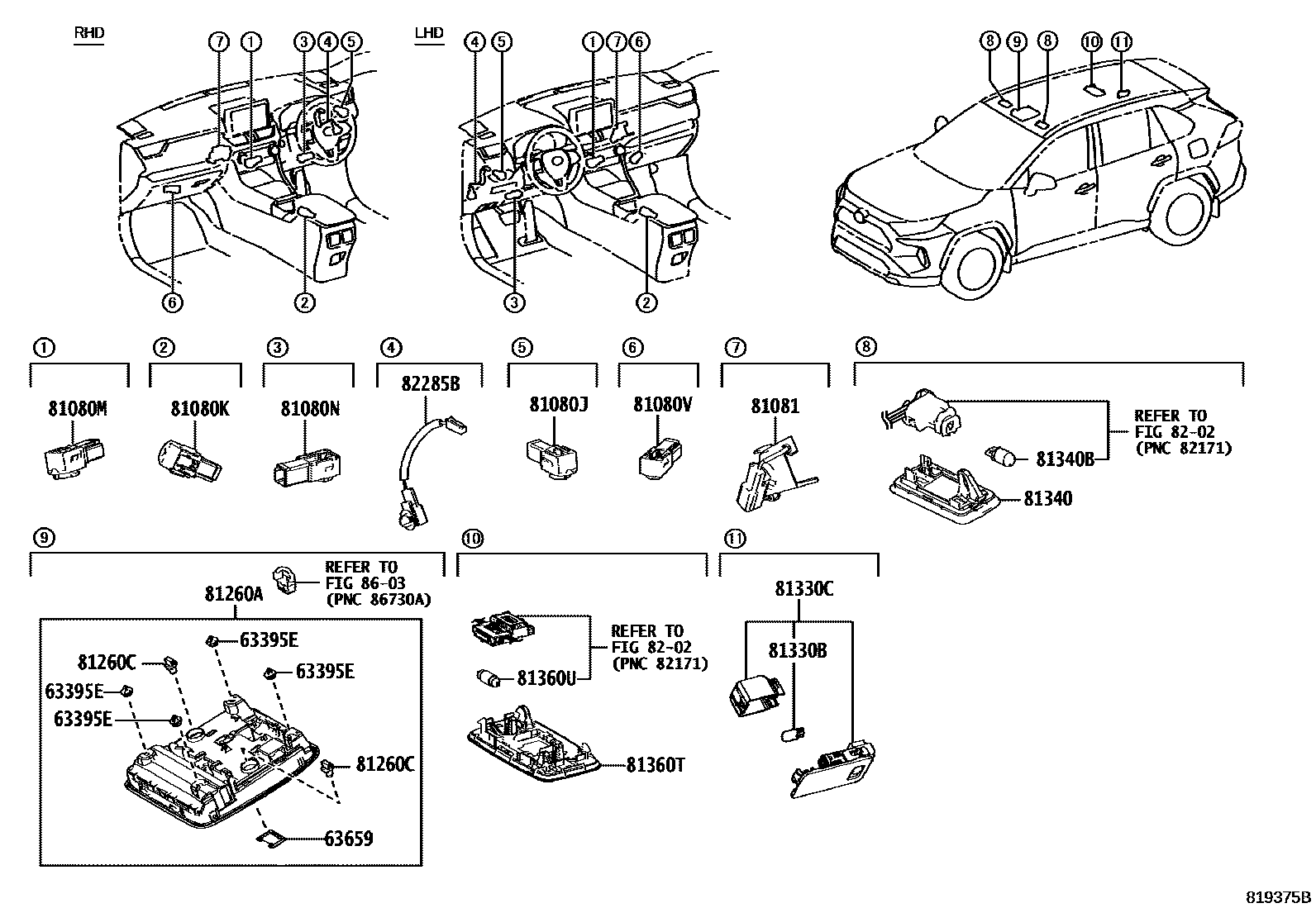 RHD
7 1 3 4 5
6 2

LHD
4 5 1 7 6
3 2

8 9 8 10 11

1
81080M

2
81080K

3
81080N

4
82285B

5
81080J

6
81080V

7
81081

8
REFER TO
FIG 82-02
(PNC 82171)
81340B
81340

9
REFER TO
FIG 86-03
(PNC 86730A)
81260A
63395E
81260C
63395E
63395E
63395E
81260C
63659

10
REFER TO
FIG 82-02
(PNC 82171)
81360U
81360T

11
81330C
81330B

819375B