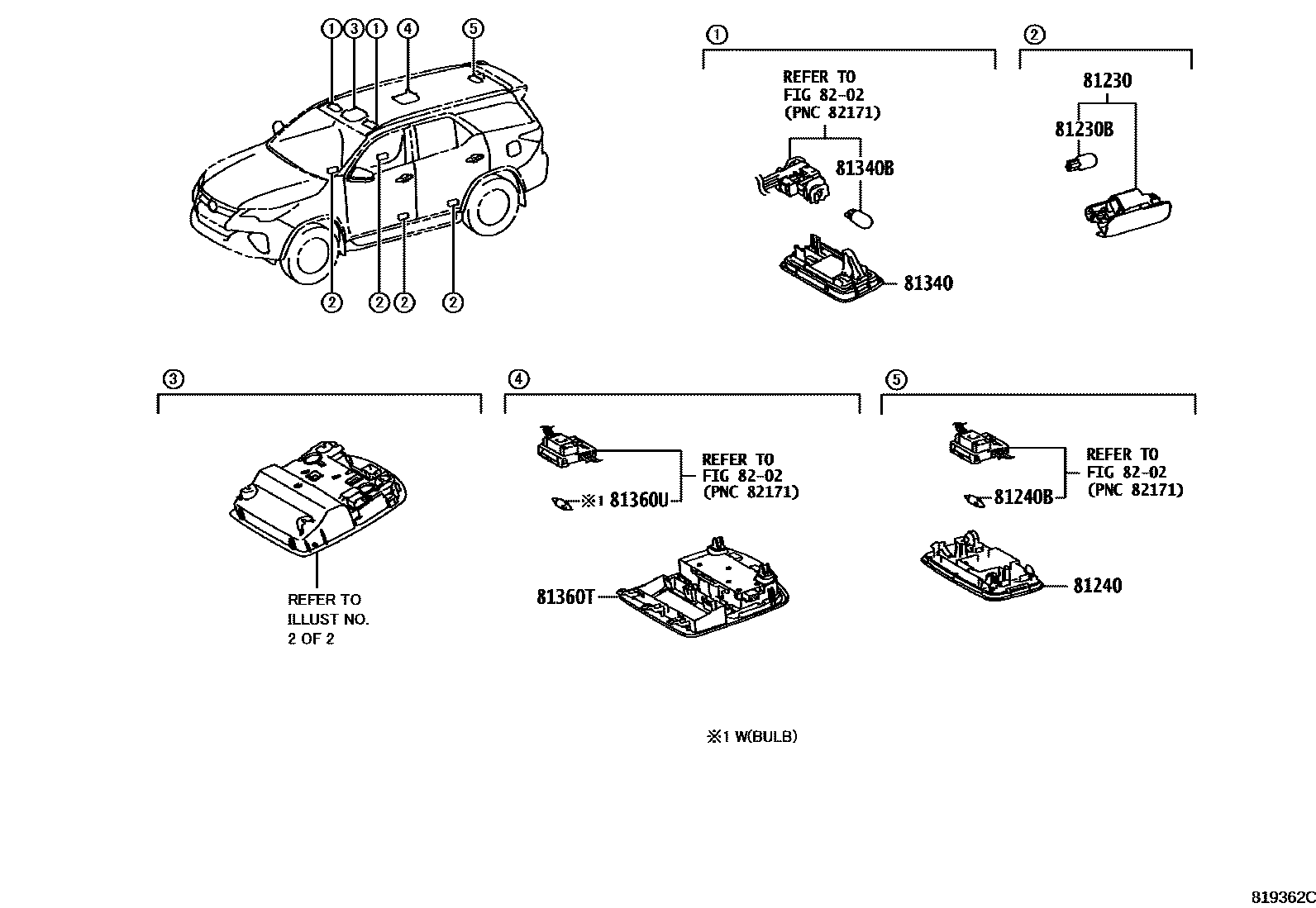 ① ③ ① ④ ⑤

② ② ② ②

①

REFER TO
FIG 82-02
(PNC 82171)

81340B

81340

②

81230

81230B

③

REFER TO
ILLUST NO.
2 OF 2

④

REFER TO
FIG 82-02
(PNC 82171)

※1 81360U

81360T

⑤

REFER TO
FIG 82-02
(PNC 82171)

81240B

81240

※1 W(BULB)

819362C