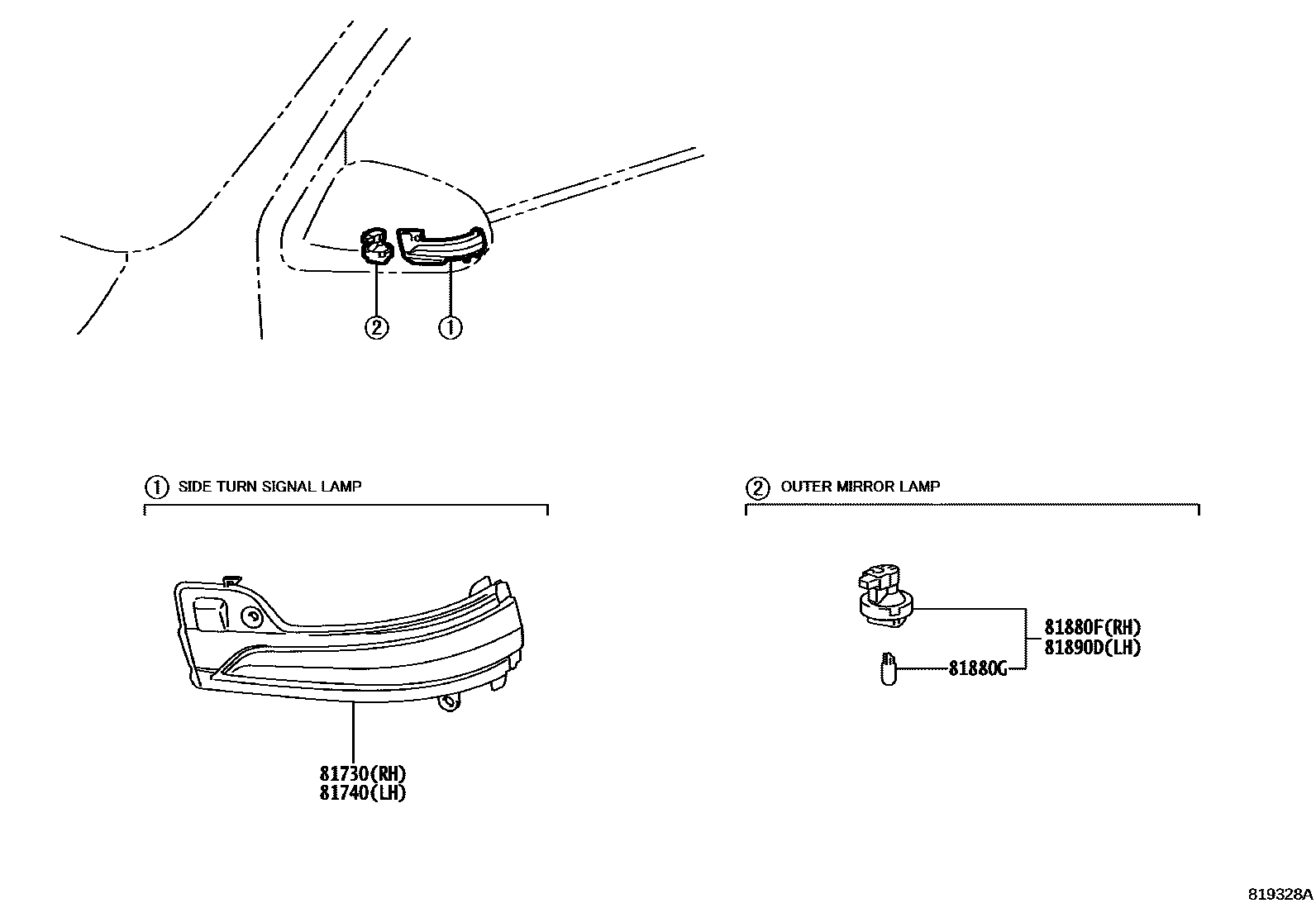 ②
①

① SIDE TURN SIGNAL LAMP

81730(RH)
81740(LH)

② OUTER MIRROR LAMP

81880F(RH)
81890D(LH)

81880G

819328A