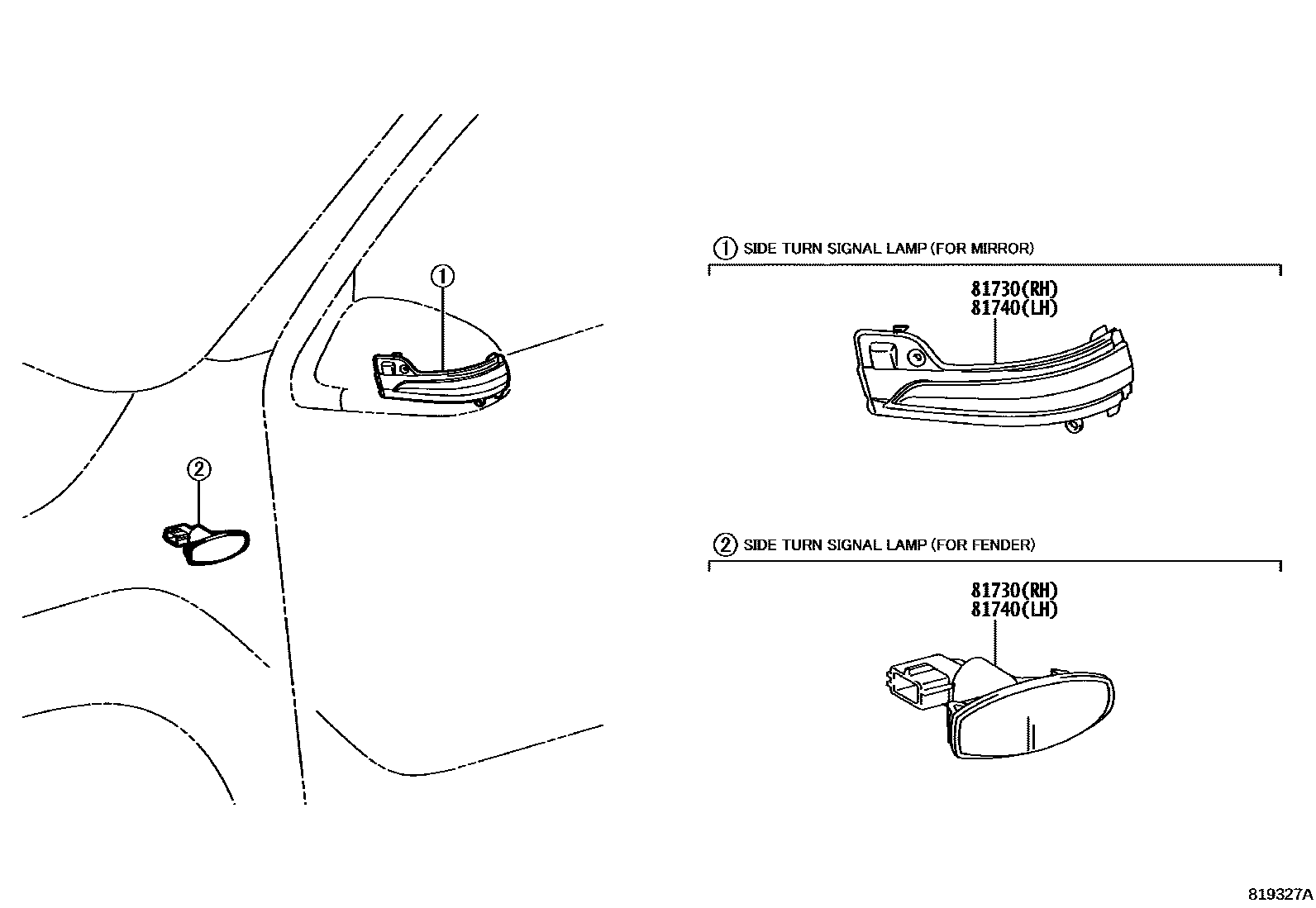 ①

②

① SIDE TURN SIGNAL LAMP (FOR MIRROR)

81730(RH)
81740(LH)

② SIDE TURN SIGNAL LAMP (FOR FENDER)

81730(RH)
81740(LH)

819327A