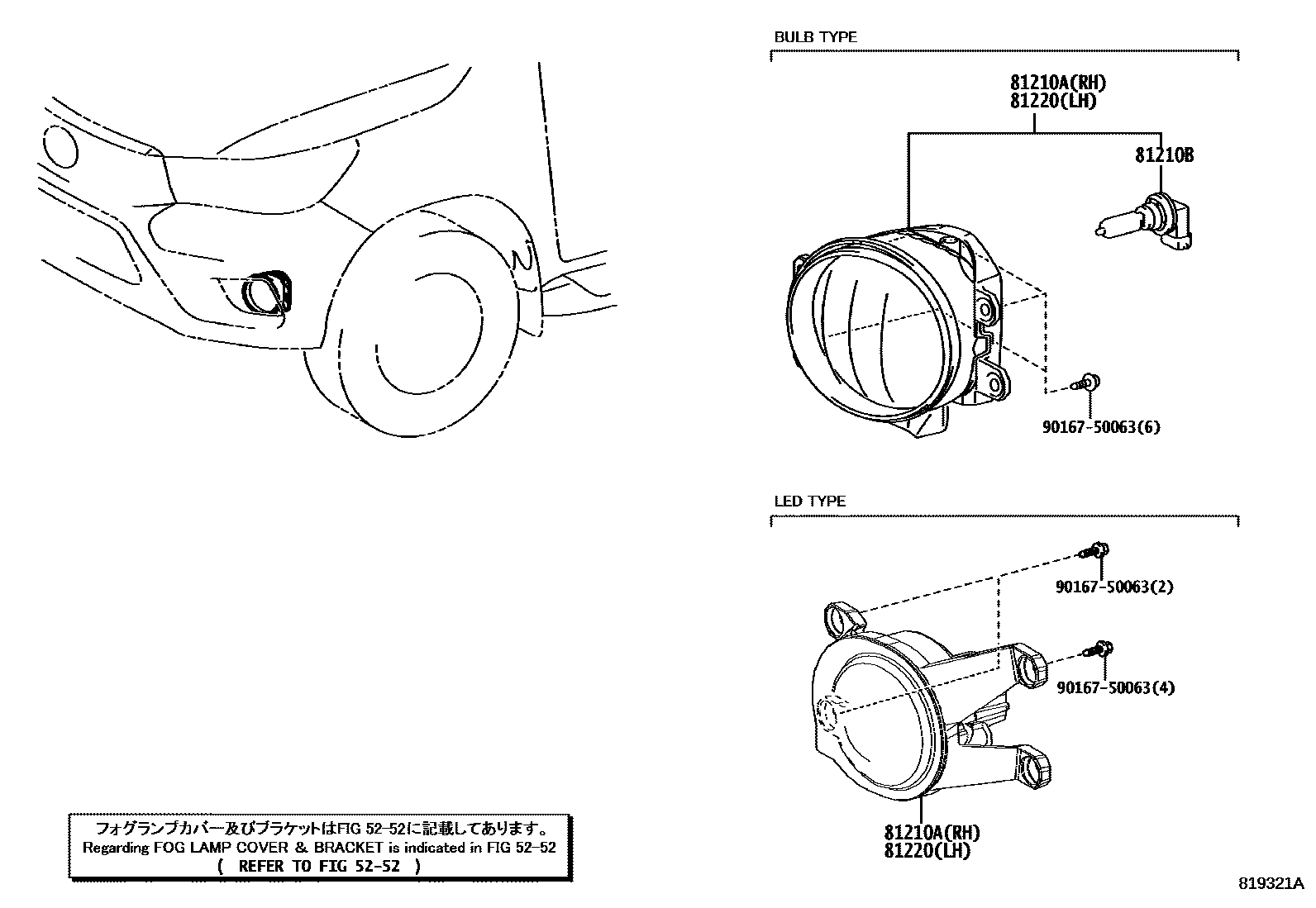 BULB TYPE

81210A(RH)
81220(LH)

81210B

90167-50063(6)

LED TYPE

90167-50063(2)

90167-50063(4)

81210A(RH)
81220(LH)

フォグランプカバー及びブラケットはFIG 52-52に記載してあります。
Regarding FOG LAMP COVER & BRACKET is indicated in FIG 52-52
( REFER TO FIG 52-52 )

819321A