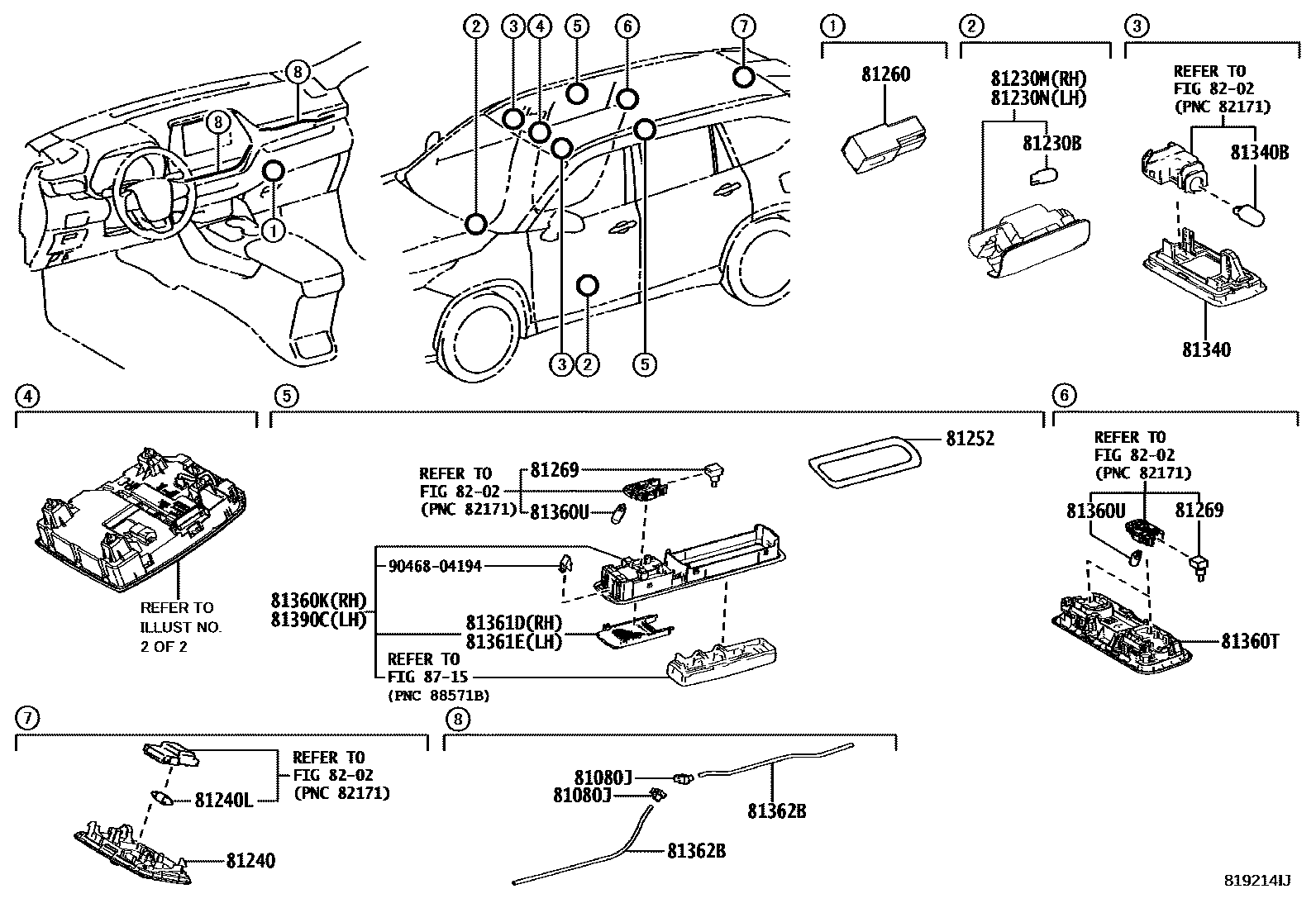 8
8
1
2 3 4 5 6 7
3 2 5

1
81260

2
81230M(RH)
81230N(LH)
81230B

3
REFER TO
FIG 82-02
(PNC 82171)
81340B
81340

4
REFER TO
ILLUST NO.
2 OF 2

5
81252
REFER TO
FIG 82-02
(PNC 82171)
81269
81360U
90468-04194
81360K(RH)
81390C(LH)
81361D(RH)
81361E(LH)
REFER TO
FIG 87-15
(PNC 88571B)

6
REFER TO
FIG 82-02
(PNC 82171)
81360U
81269
81360T

7
REFER TO
FIG 82-02
(PNC 82171)
81240L
81240

8
81080J
81080J
81362B
81362B

819214IJ