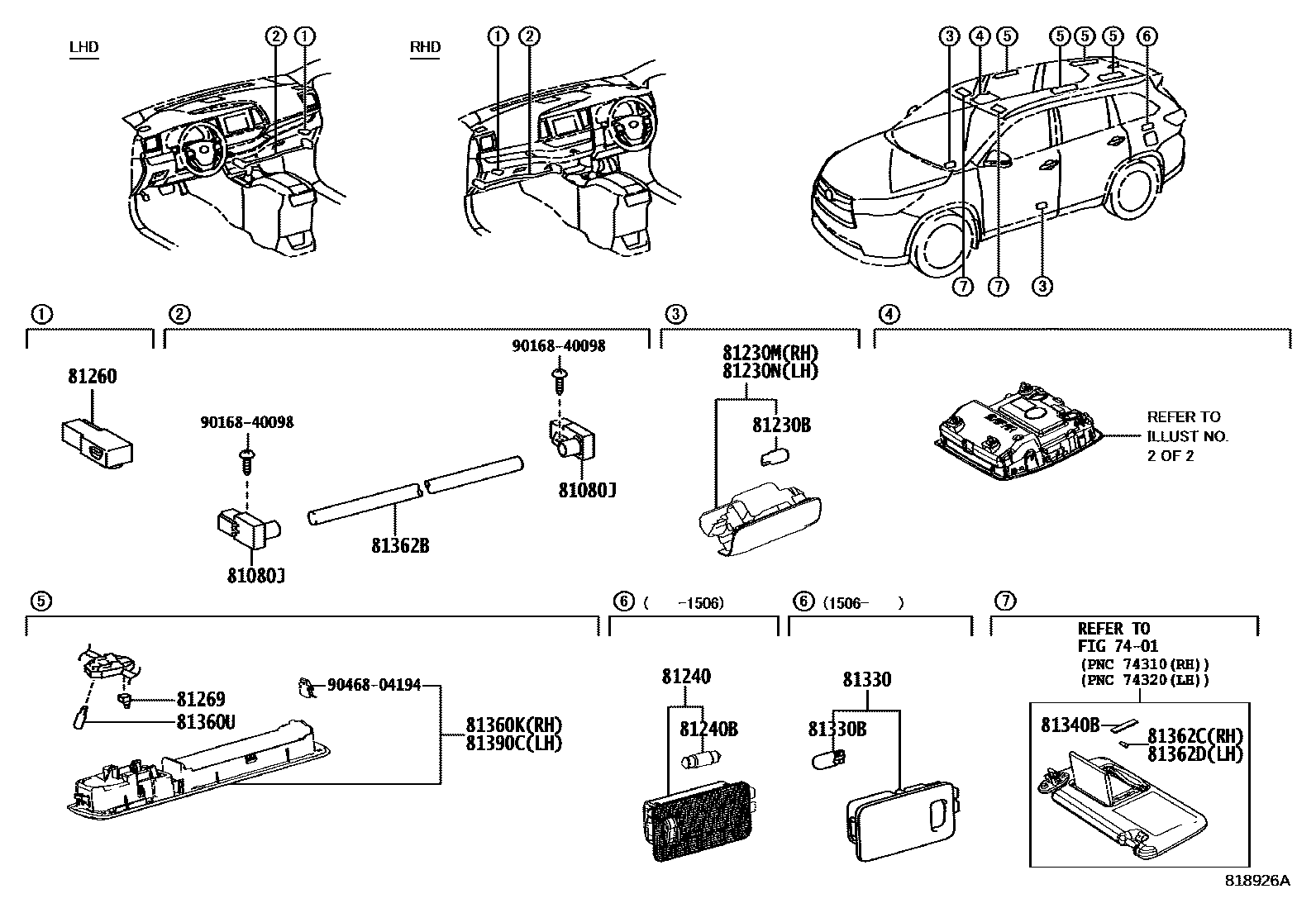 LHD ② ①

RHD ① ②

③ ④ ⑤ ⑤ ⑤ ⑤ ⑥

⑦ ⑦ ③

①

81260

②

90168-40098

90168-40098

81080J

81362B

81080J

③

81230M(RH)
81230N(LH)

81230B

④

REFER TO
ILLUST NO.
2 OF 2

⑤

81269

81360U

90468-04194

81360K(RH)
81390C(LH)

⑥ ( -1506)

81240

81240B

⑥ (1506- )

81330

81330B

⑦

REFER TO
FIG 74-01
(PNC 74310(RH))
(PNC 74320(LH))

81340B

81362C(RH)
81362D(LH)

818926A