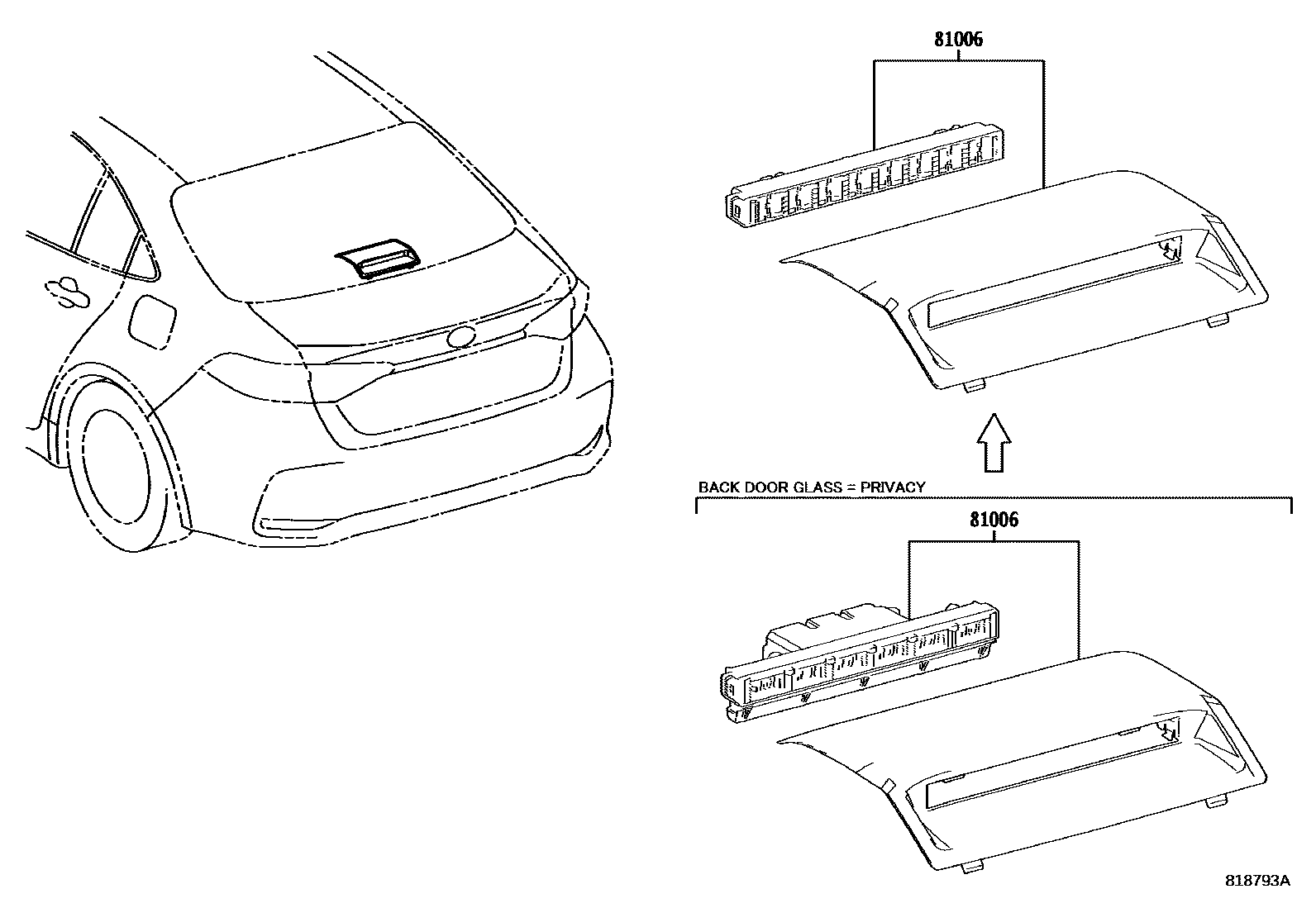 81006

BACK DOOR GLASS = PRIVACY

81006

818793A