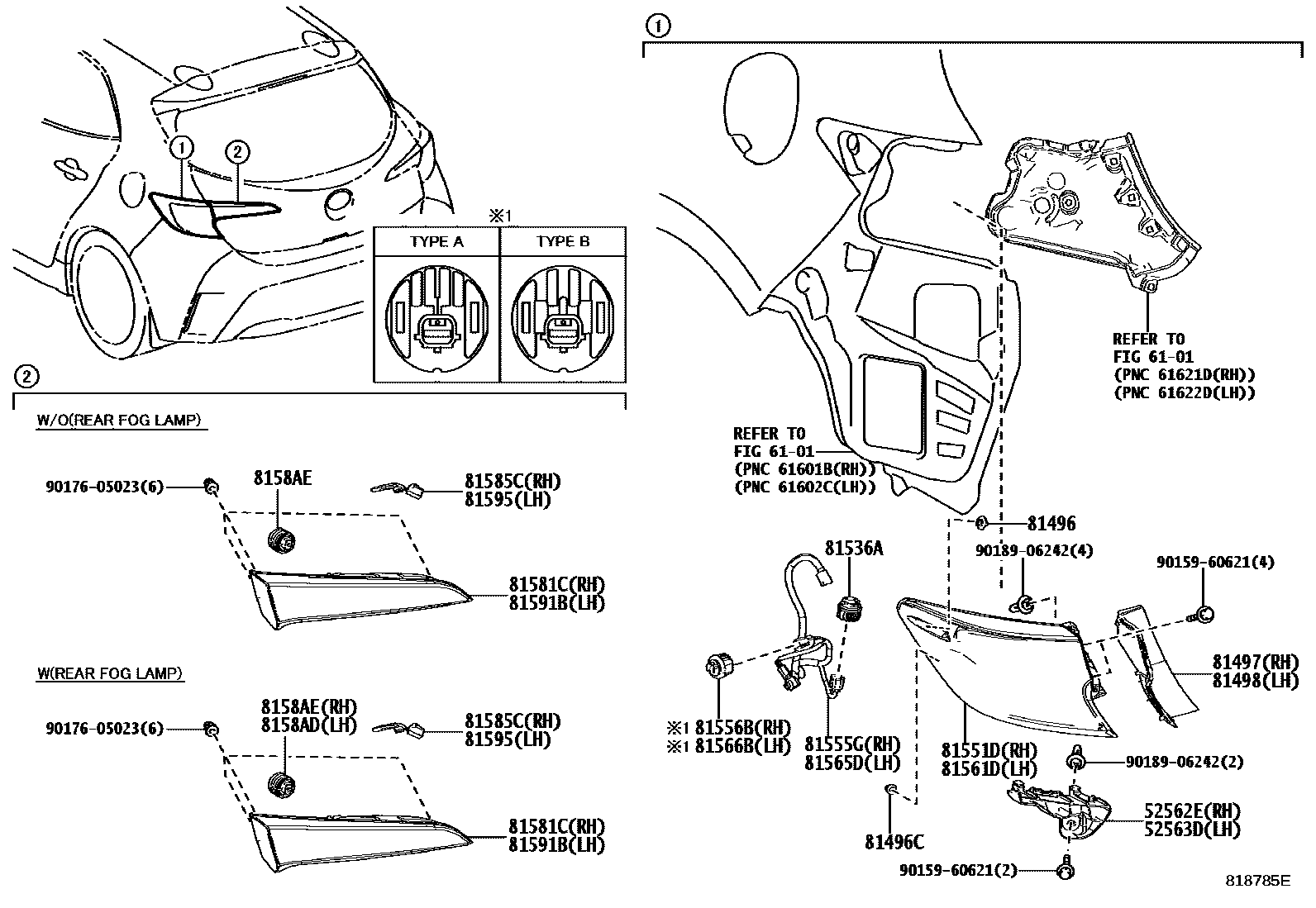 ①
②
※1
| TYPE A | TYPE B |
|---|---|

②

W/O(REAR FOG LAMP)

90176-05023(6)
8158AE
81585C(RH)
81595(LH)
81581C(RH)
81591B(LH)

W(REAR FOG LAMP)

90176-05023(6)
8158AE(RH)
8158AD(LH)
81585C(RH)
81595(LH)
81581C(RH)
81591B(LH)

①

REFER TO
FIG 61-01
(PNC 61621D(RH))
(PNC 61622D(LH))

REFER TO
FIG 61-01
(PNC 61601B(RH))
(PNC 61602C(LH))

81496
81536A
90189-06242(4)
90159-60621(4)
81497(RH)
81498(LH)
※1 81556B(RH)
※1 81566B(LH)
81555G(RH)
81565D(LH)
81551D(RH)
81561D(LH)
90189-06242(2)
52562E(RH)
52563D(LH)
81496C
90159-60621(2)

818785E