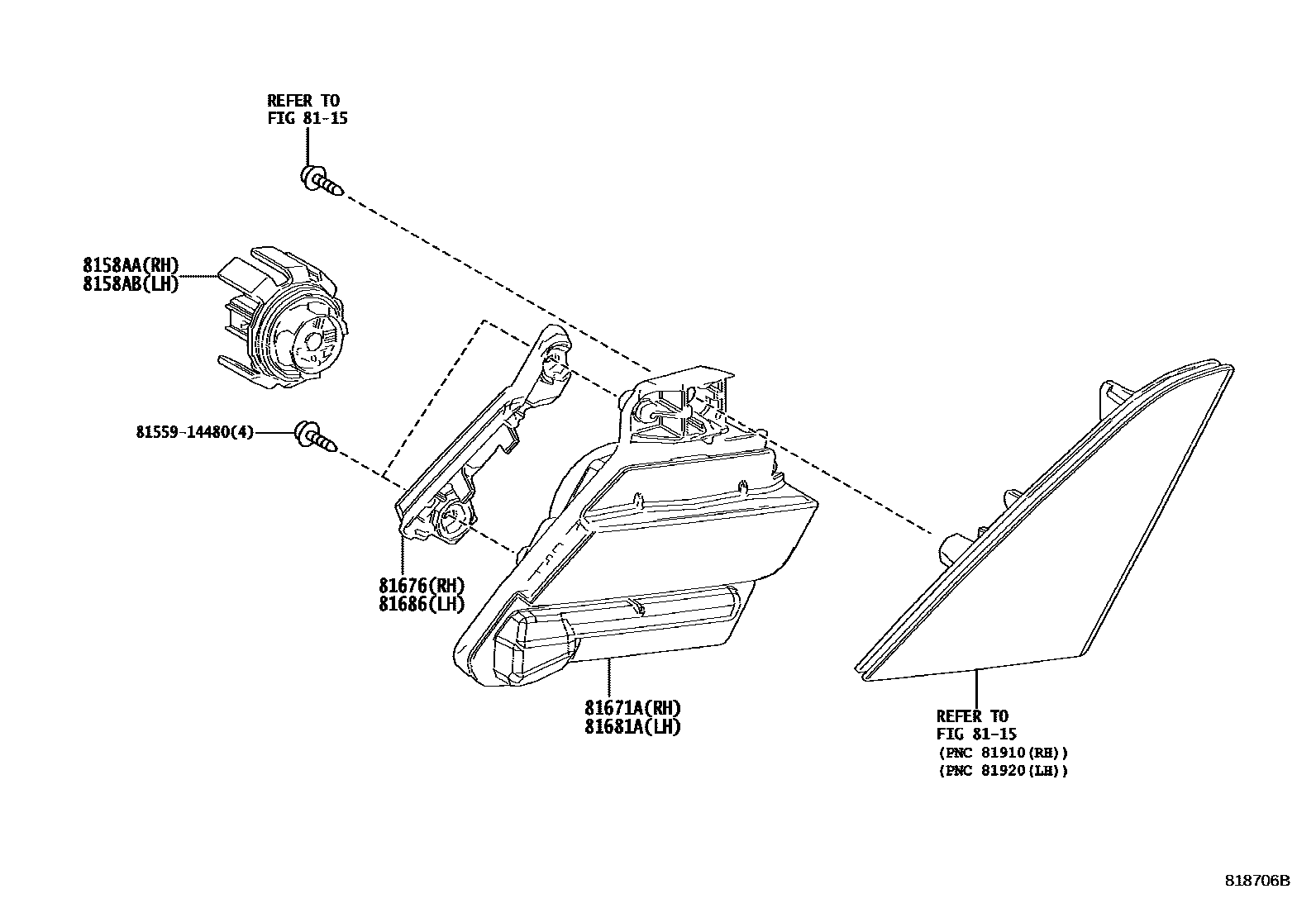 REFER TO
FIG 81-15

8158AA(RH)
8158AB(LH)

81559-14480(4)

81676(RH)
81686(LH)

81671A(RH)
81681A(LH)

REFER TO
FIG 81-15
(PNC 81910(RH))
(PNC 81920(LH))

818706B