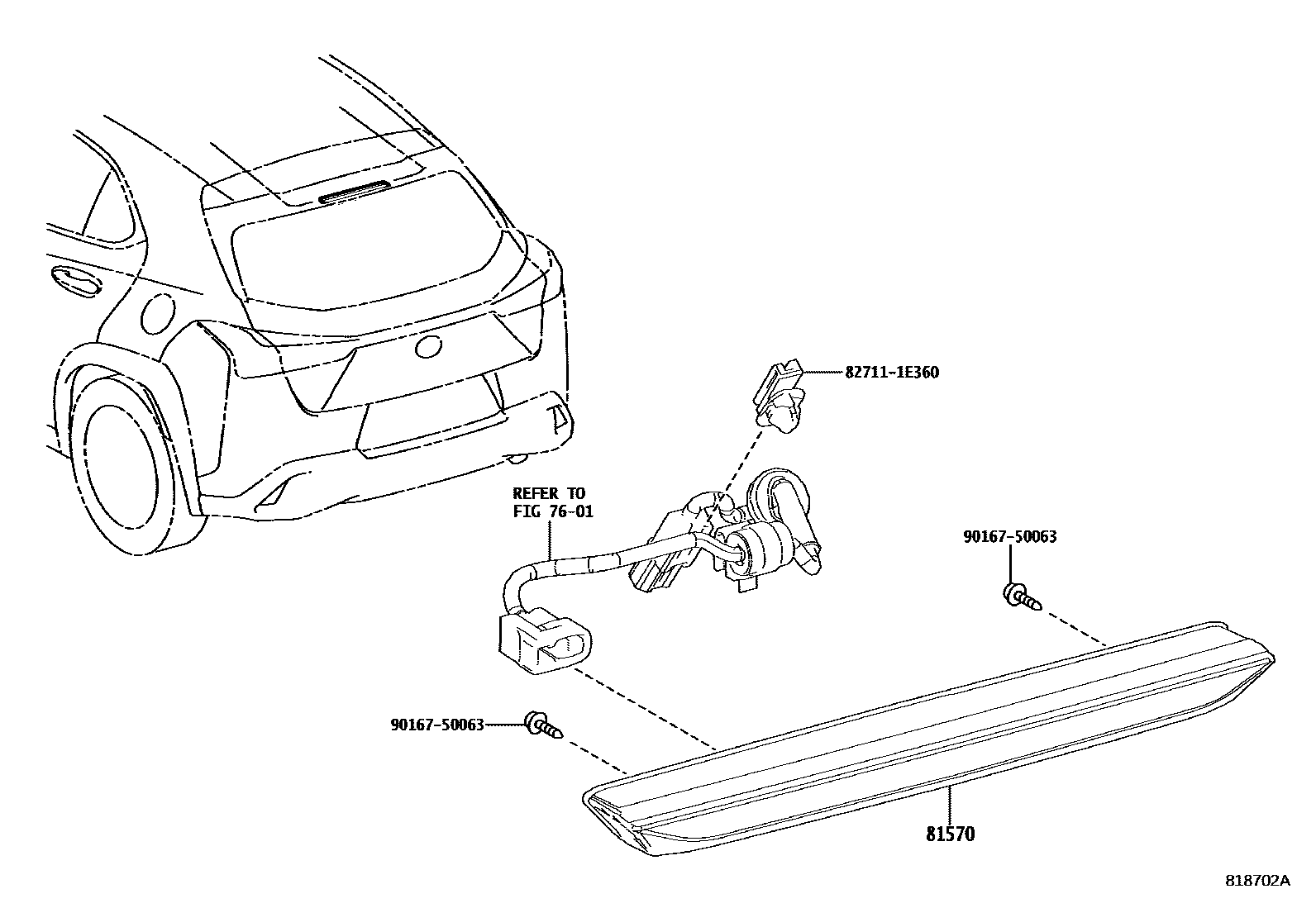 82711-1E360

REFER TO
FIG 76-01

90167-50063

90167-50063

81570

818702A