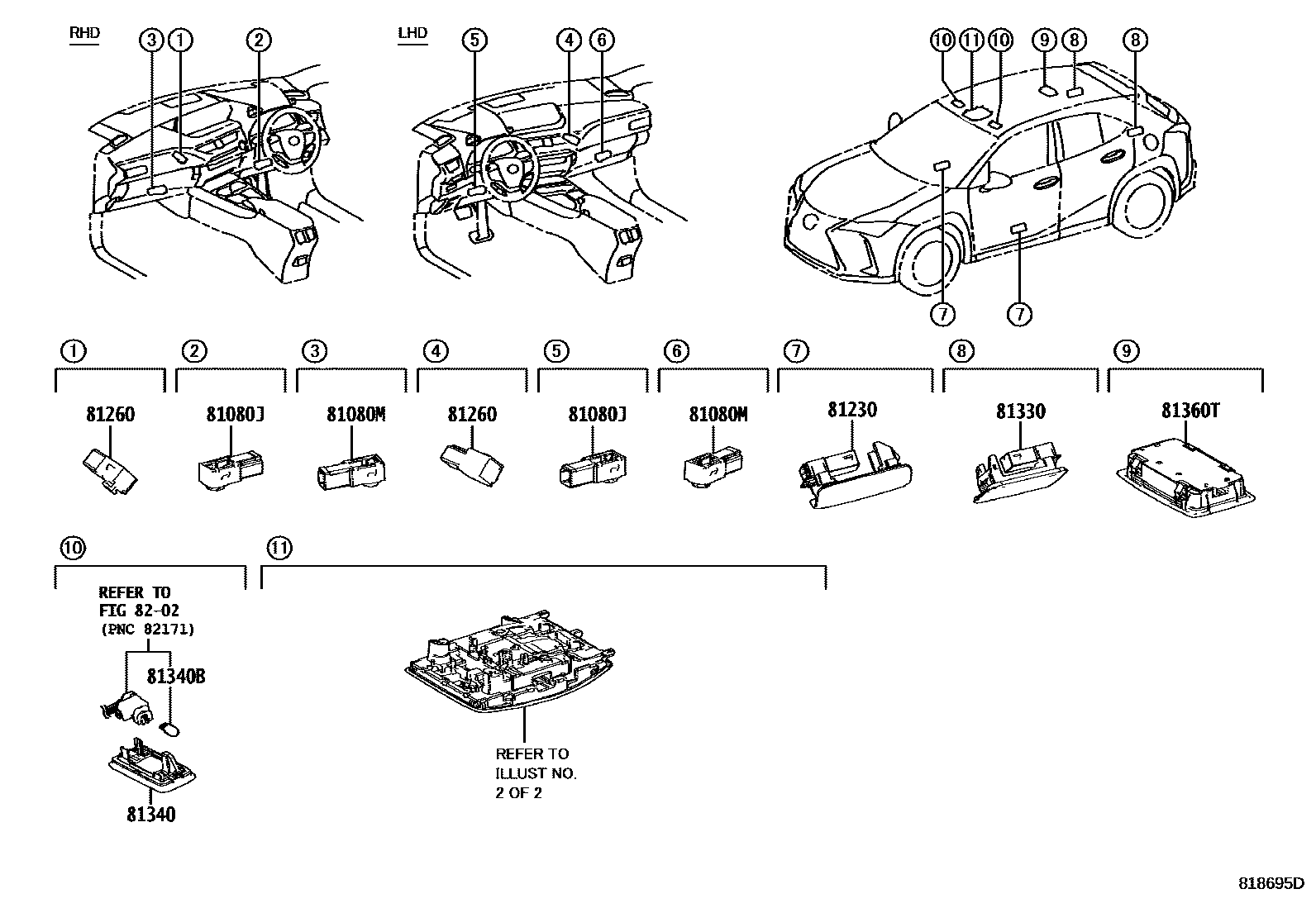 RHD
3 1 2
LHD
5 4 6
10 11 10 9 8 8
7 7

1
81260
2
81080J
3
81080M
4
81260
5
81080J
6
81080M
7
81230
8
81330
9
81360T

10
REFER TO
FIG 82-02
(PNC 82171)
81340B
81340

11
REFER TO
ILLUST NO.
2 OF 2

818695D