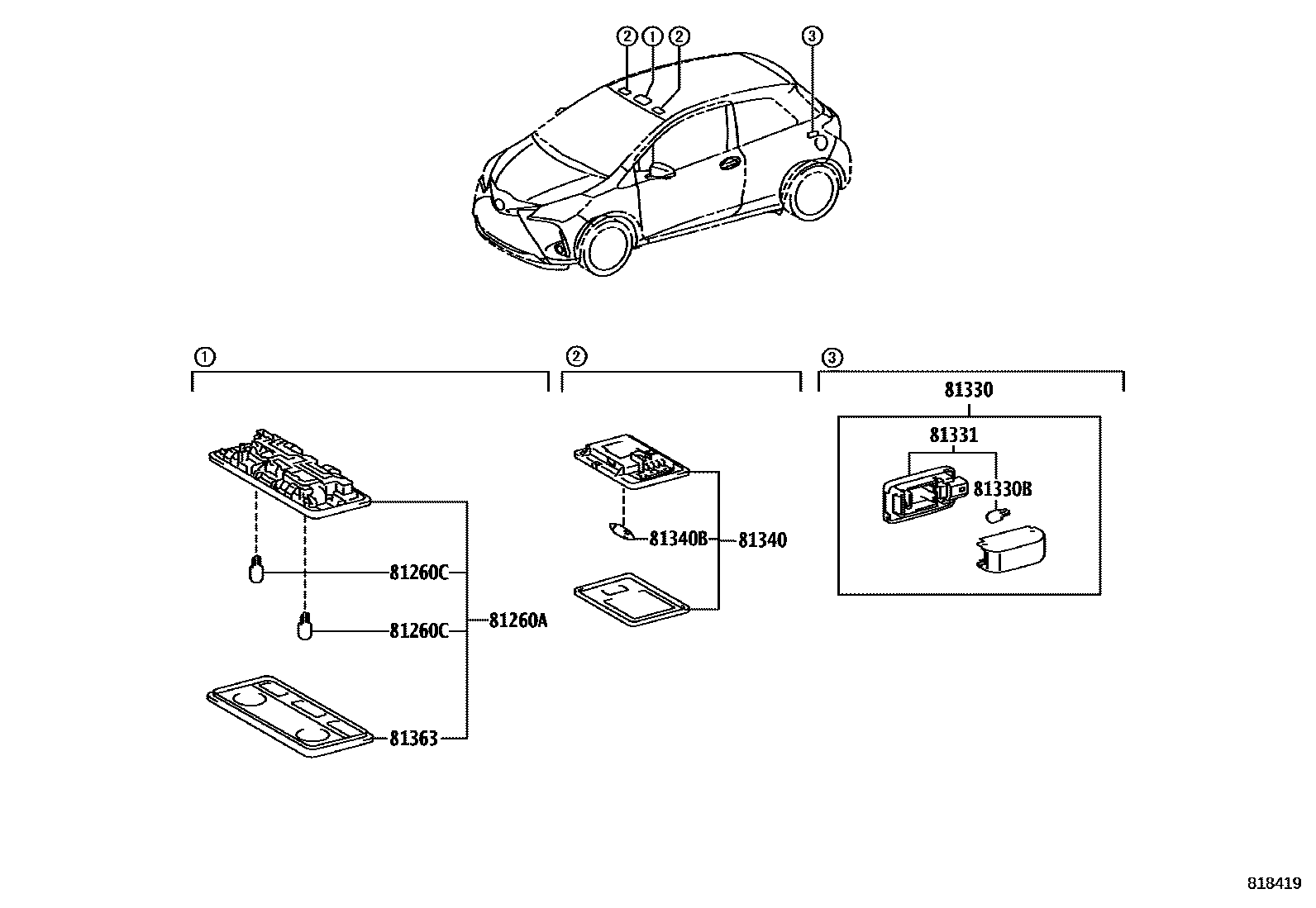 ② ① ② ③

①

81260C
81260C
81260A
81363

②

81340B
81340

③

81330
81331
81330B

818419