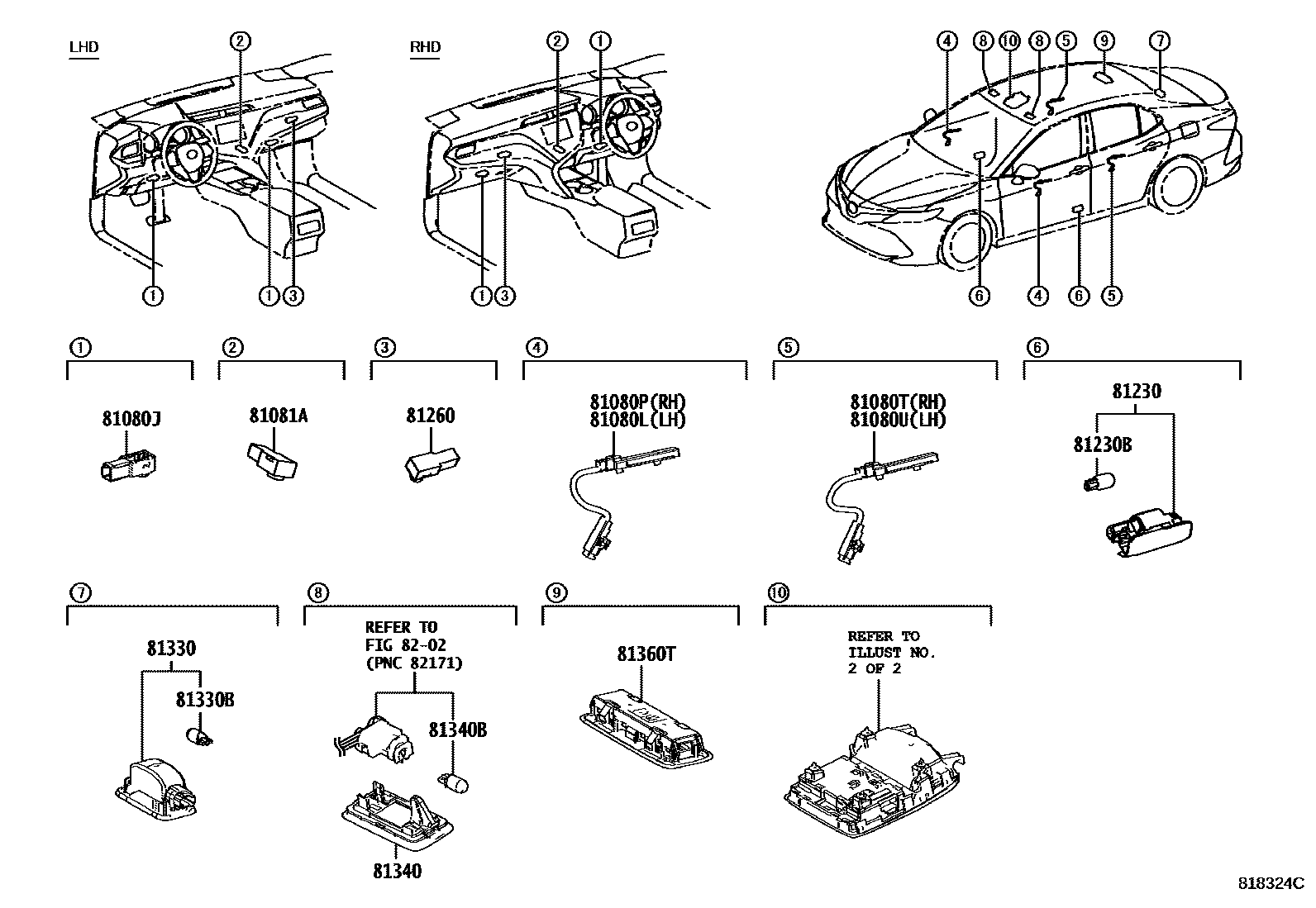 LHD

2

1

1

3

RHD

2

1

1

3

4

8

10

8

5

9

7

6

4

6

5

1

81080J

2

81081A

3

81260

4

81080P(RH)
81080L(LH)

5

81080T(RH)
81080U(LH)

6

81230

81230B

7

81330

81330B

8

REFER TO
FIG 82-02
(PNC 82171)

81340B

81340

9

81360T

10

REFER TO
ILLUST NO.
2 OF 2

818324C