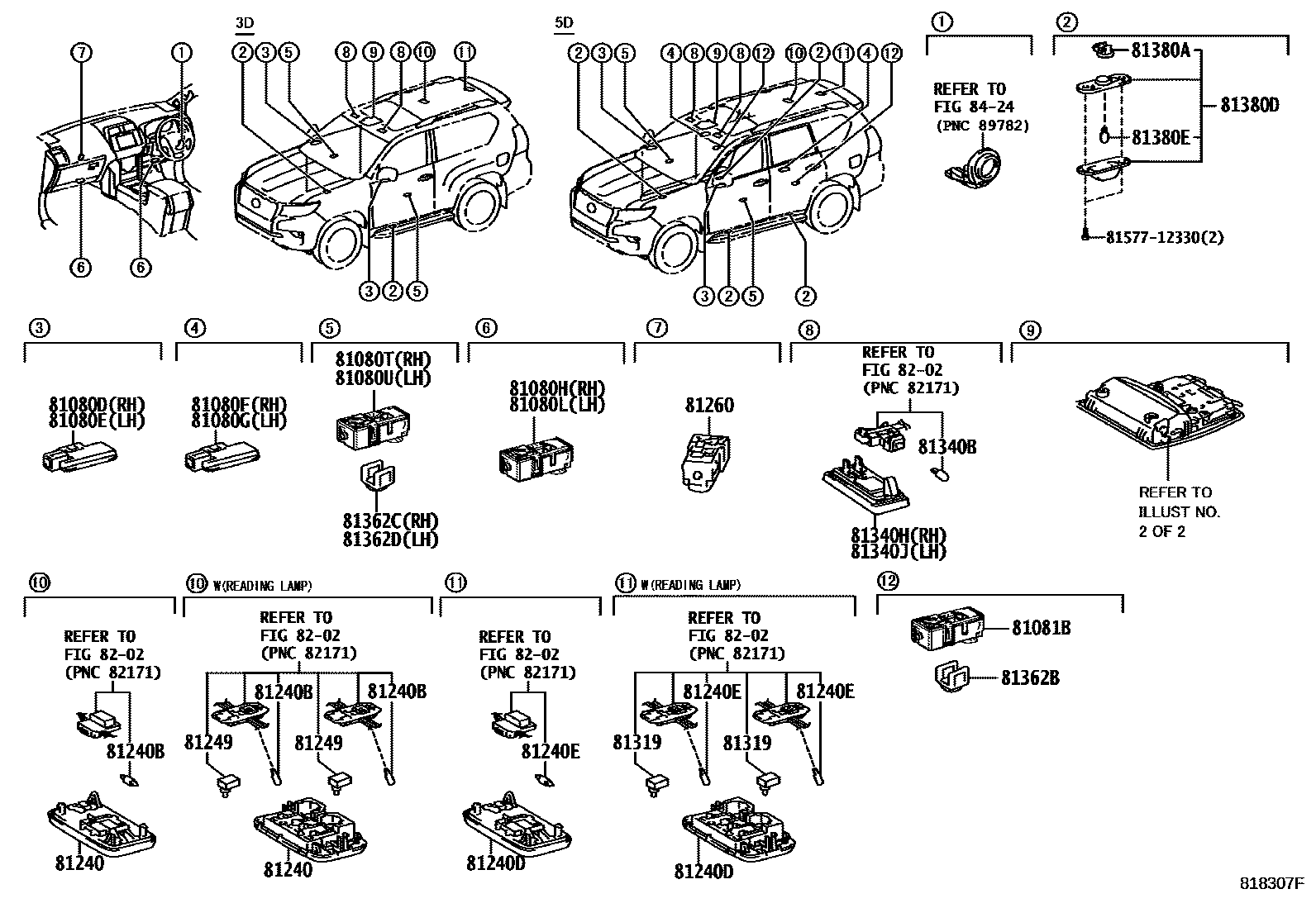 ⑦ ①
⑥ ⑥

3D
② ③ ⑤ ⑧ ⑨ ⑧ ⑩ ⑪
③ ② ⑤

5D
② ③ ⑤ ④ ⑧ ⑨ ⑧ ⑫ ⑩ ② ⑪ ④ ⑫
③ ② ⑤ ②

①
REFER TO
FIG 84-24
(PNC 89782)

②
81380A
81380D
81380E
81577-12330(2)

③
81080D(RH)
81080E(LH)

④
81080F(RH)
81080G(LH)

⑤
81080T(RH)
81080U(LH)
81362C(RH)
81362D(LH)

⑥
81080H(RH)
81080L(LH)

⑦
81260

⑧
REFER TO
FIG 82-02
(PNC 82171)
81340B
81340H(RH)
81340J(LH)

⑨
REFER TO
ILLUST NO.
2 OF 2

⑩
REFER TO
FIG 82-02
(PNC 82171)
81240B
81240

⑩ W(READING LAMP)
REFER TO
FIG 82-02
(PNC 82171)
81240B
81240B
81249
81249
81240

⑪
REFER TO
FIG 82-02
(PNC 82171)
81240E
81240D

⑪ W(READING LAMP)
REFER TO
FIG 82-02
(PNC 82171)
81240E
81240E
81319
81319
81240D

⑫
81081B
81362B

818307F