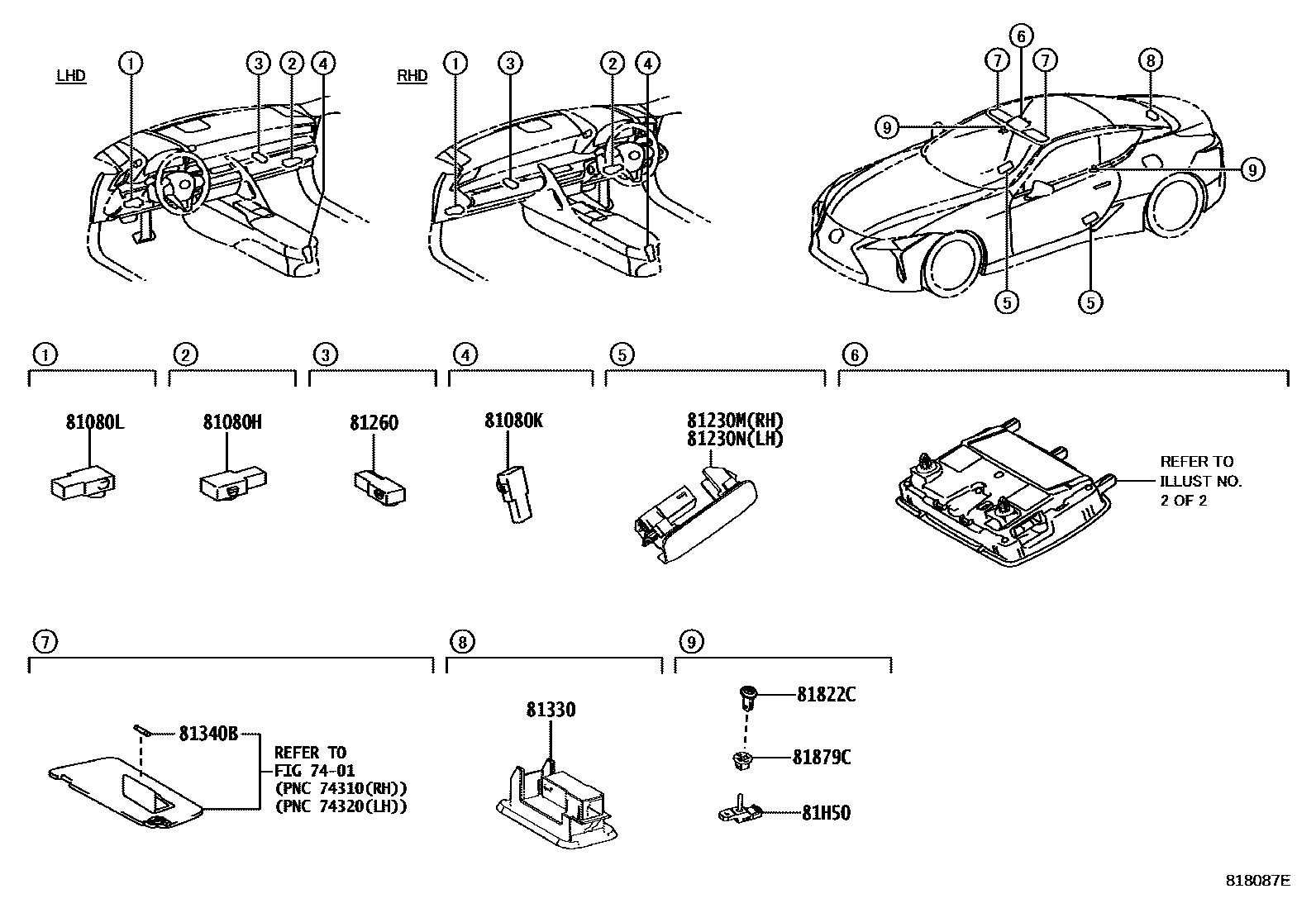 LHD
1 3 2 4
RHD
1 3 2 4
6
7 7 8
9
9
5 5

1
81080L

2
81080H

3
81260

4
81080K

5
81230M(RH)
81230N(LH)

6
REFER TO
ILLUST NO.
2 OF 2

7
81340B
REFER TO
FIG 74-01
(PNC 74310(RH))
(PNC 74320(LH))

8
81330

9
81822C
81879C
81H50

818087E