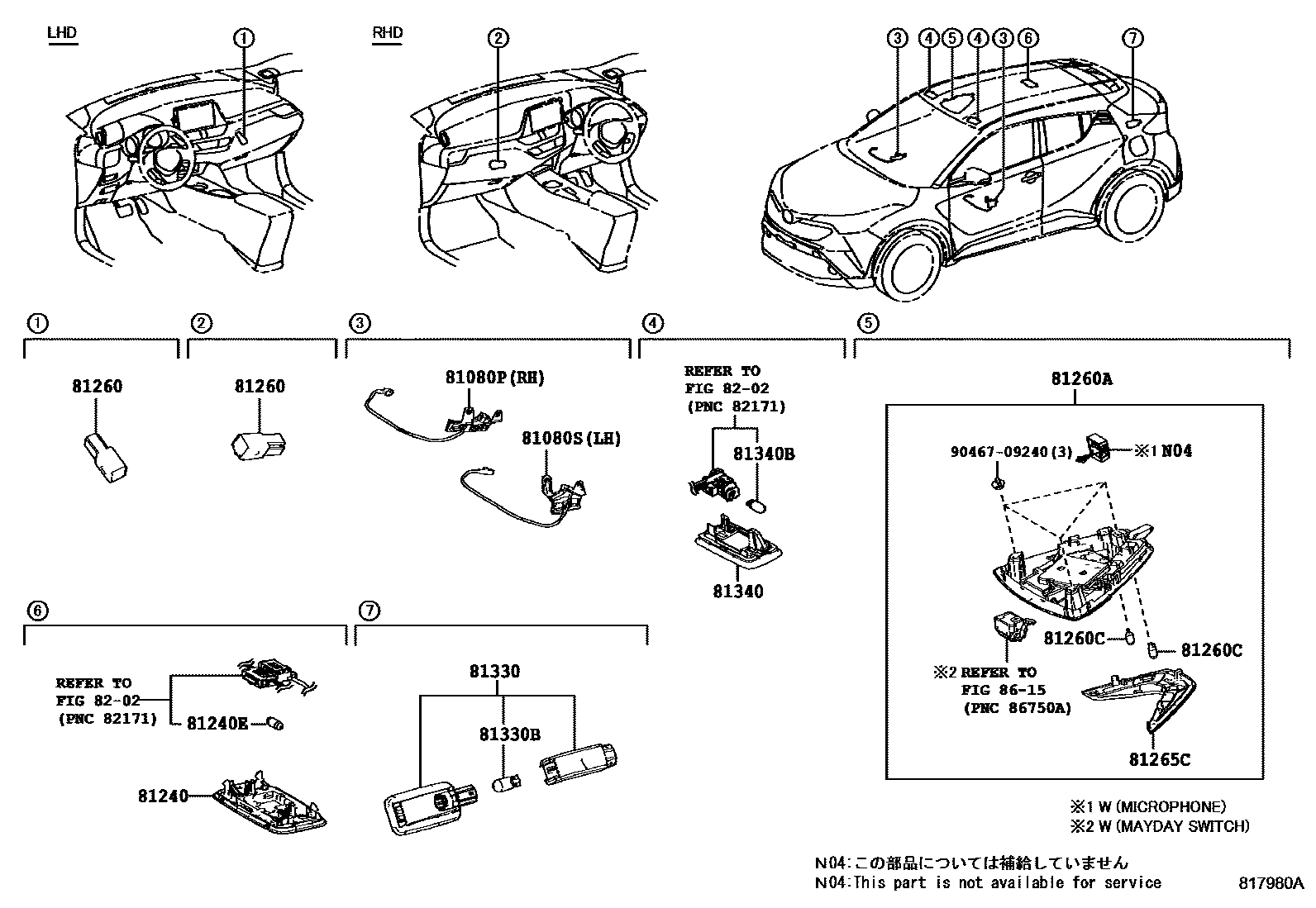 LHD ①

RHD ②

③ ④ ⑤ ④ ③ ⑥ ⑦

①
81260

②
81260

③
81080P(RH)
81080S(LH)

④
REFER TO
FIG 82-02
(PNC 82171)
81340B
81340

⑤
81260A
90467-09240(3)
※1 N04
81260C
81260C
※2 REFER TO
FIG 86-15
(PNC 86750A)
81265C

⑥
REFER TO
FIG 82-02
(PNC 82171)
81240E
81240

⑦
81330
81330B

※1 W (MICROPHONE)
※2 W (MAYDAY SWITCH)

N04:この部品については補給していません
N04:This part is not available for service

817980A