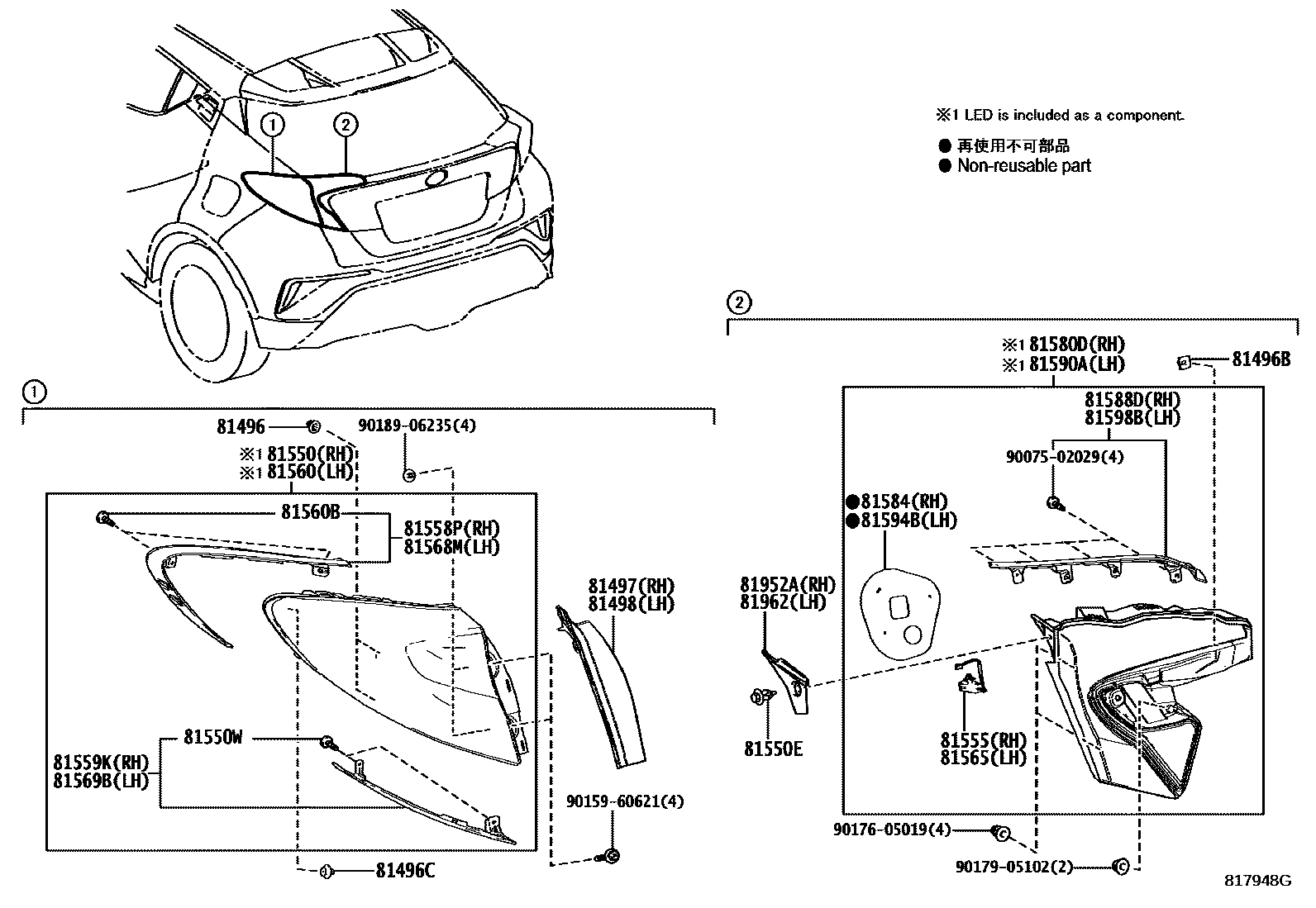 1
2

※1 LED is included as a component.
● 再使用不可部品
● Non-reusable part

1
81496
90189-06235(4)
※1 81550(RH)
※1 81560(LH)
81560B
81558P(RH)
81568M(LH)
81497(RH)
81498(LH)
81550W
81559K(RH)
81569B(LH)
90159-60621(4)
81496C

2
※1 81580D(RH)
※1 81590A(LH)
81496B
81588D(RH)
81598B(LH)
90075-02029(4)
●81584(RH)
●81594B(LH)
81952A(RH)
81962(LH)
81550E
81555(RH)
81565(LH)
90176-05019(4)
90179-05102(2)
817948G