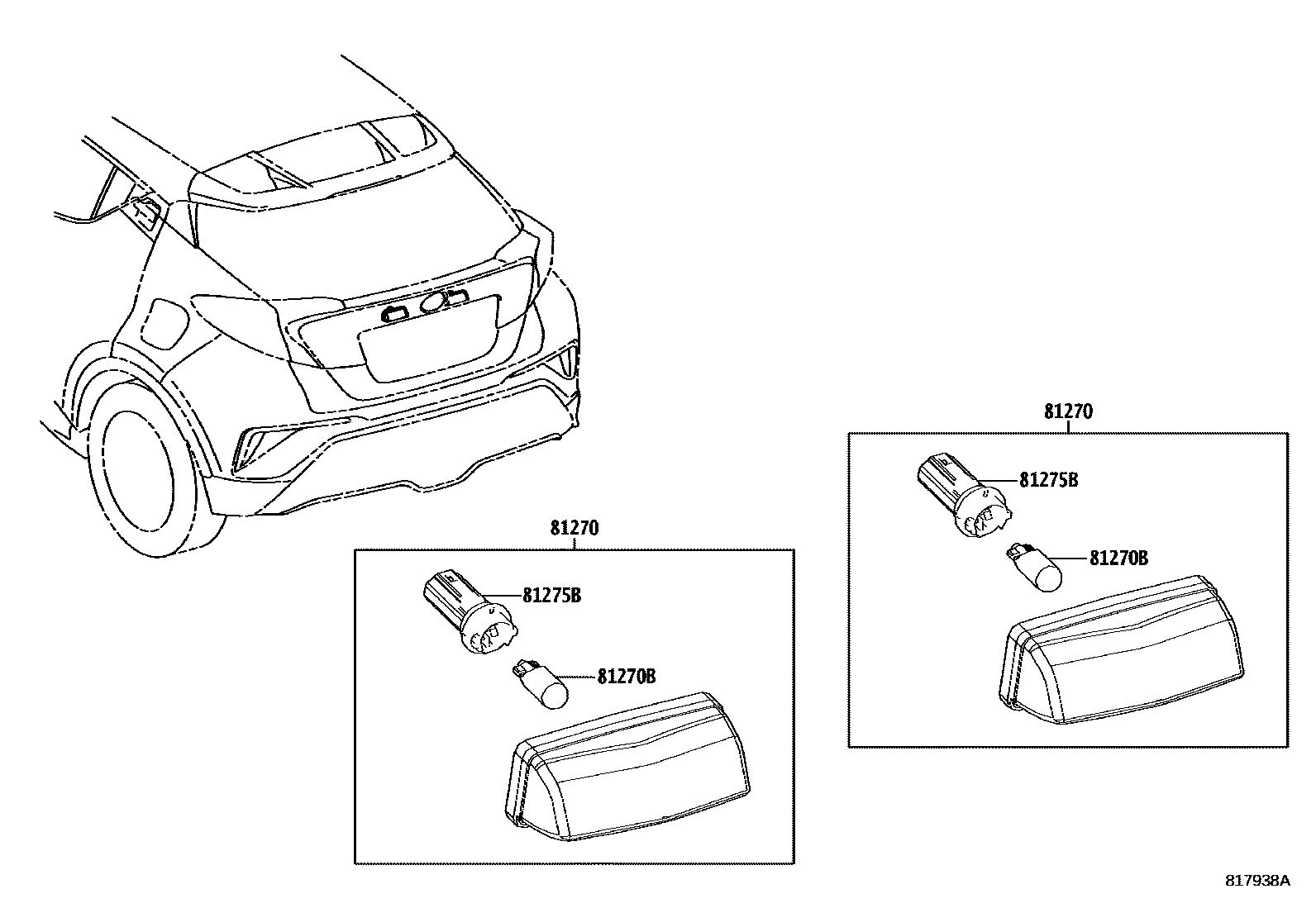 81270

81275B

81270B

81270

81275B

81270B

817938A