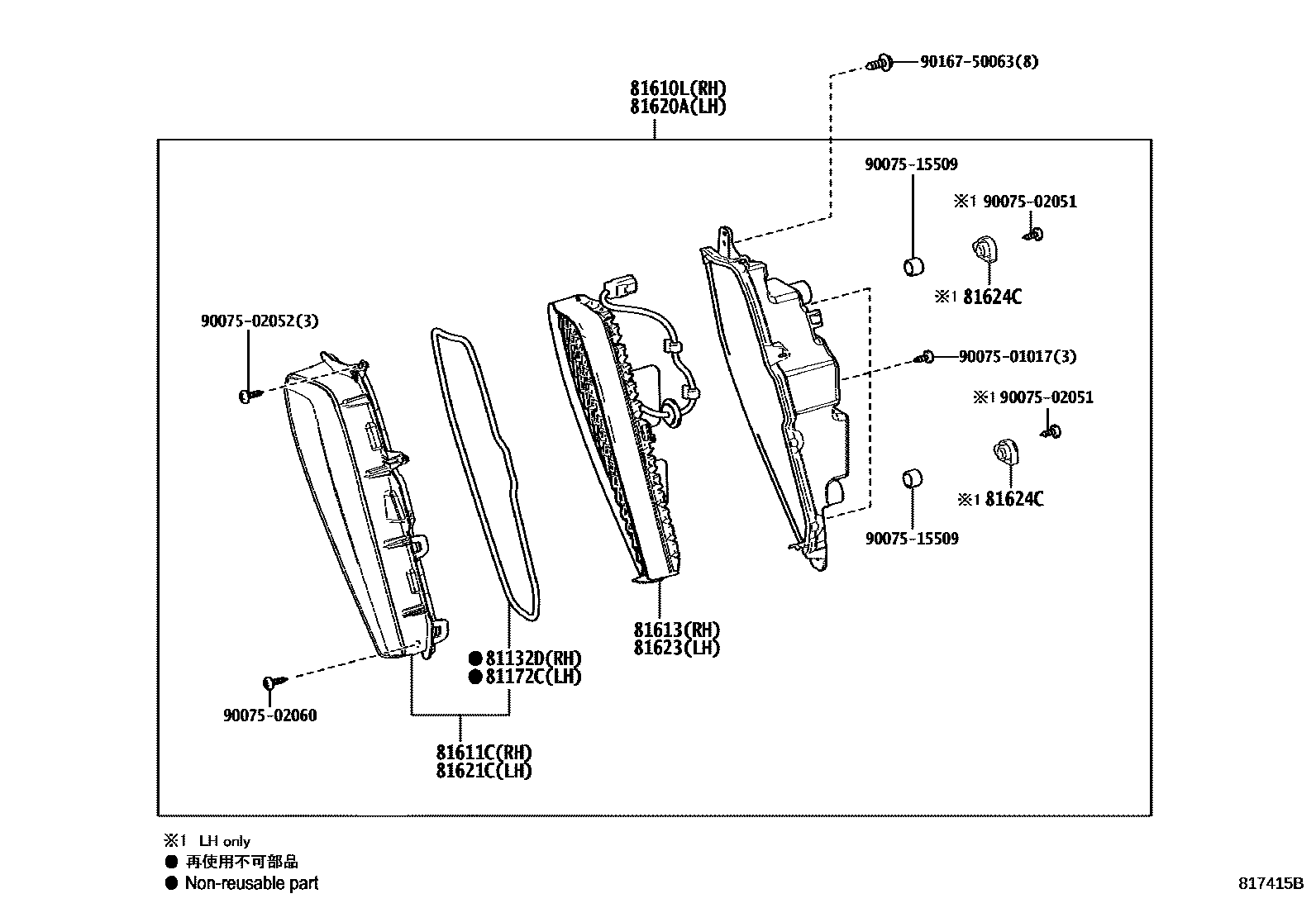 90167-50063(8)

81610L(RH)
81620A(LH)

90075-15509

※1 90075-02051

※1 81624C

90075-02052(3)

90075-01017(3)

※1 90075-02051

※1 81624C

90075-15509

81613(RH)
81623(LH)

● 81132D(RH)
● 81172C(LH)

90075-02060

81611C(RH)
81621C(LH)

※1 LH only
● 再使用不可部品
● Non-reusable part

817415B