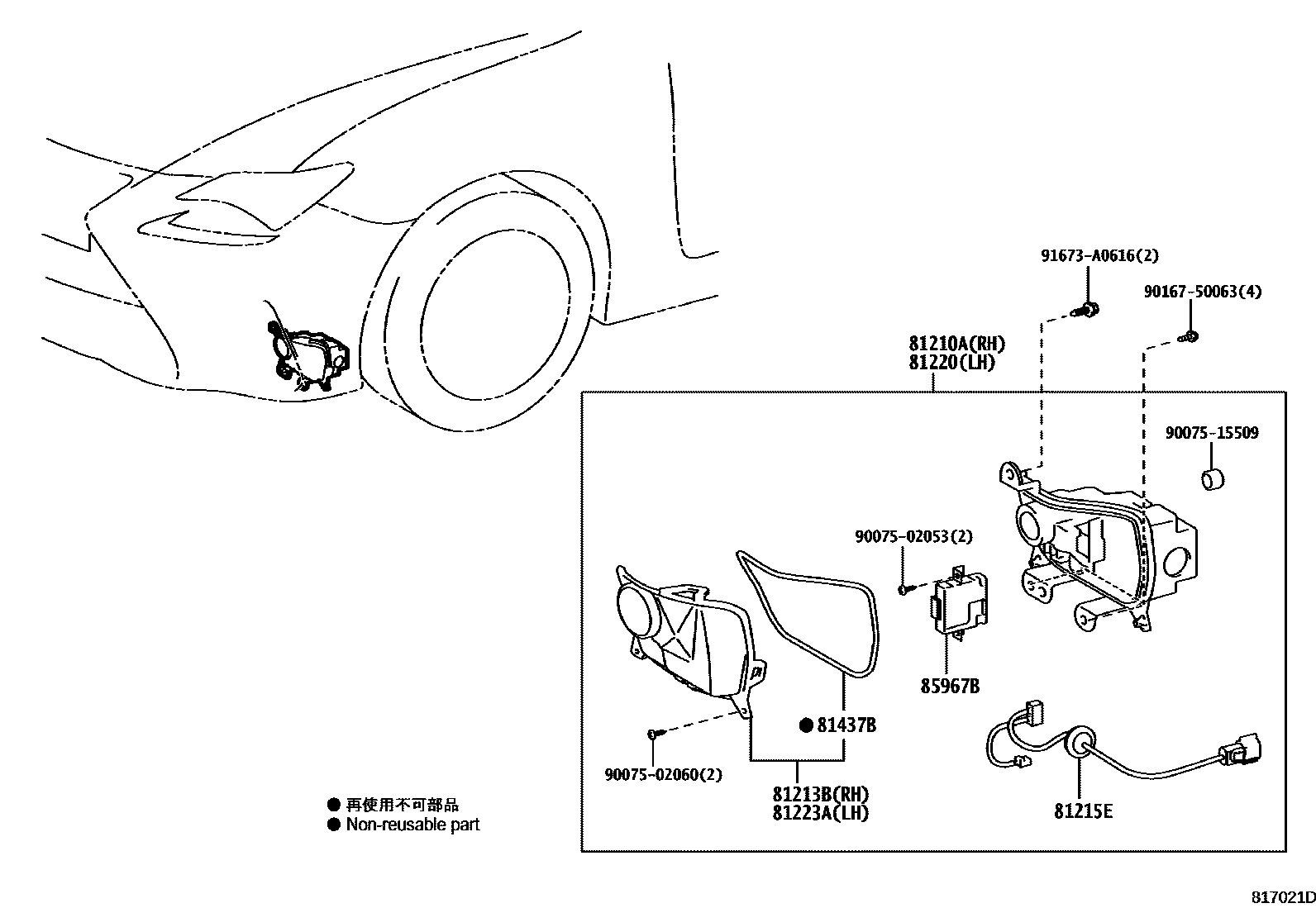 91673-A0616(2)
90167-50063(4)
81210A(RH)
81220(LH)
90075-15509
90075-02053(2)
85967B
● 81437B
90075-02060(2)
81213B(RH)
81223A(LH)
81215E
● 再使用不可部品
● Non-reusable part
817021D