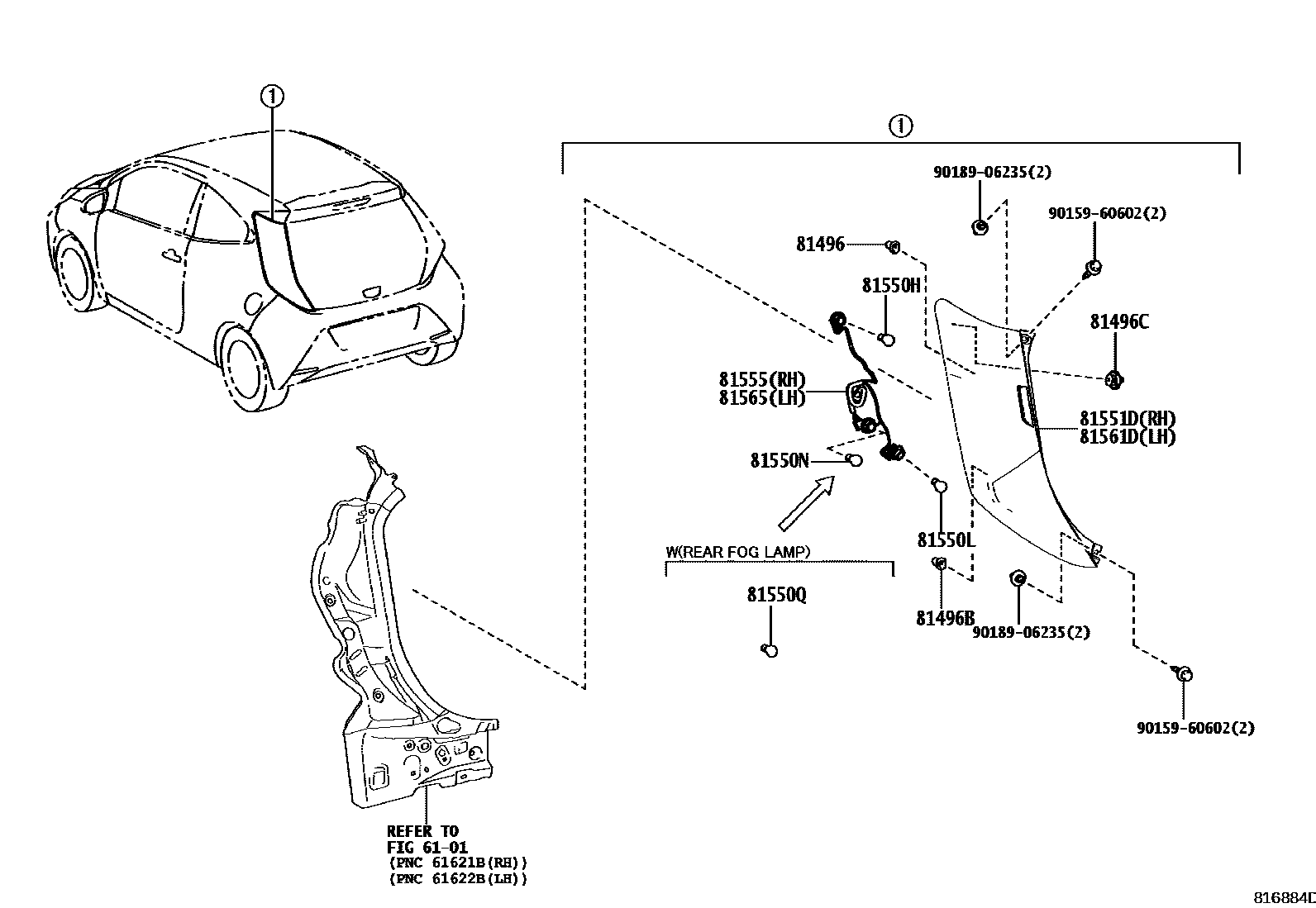 ①

①

90189-06235(2)

90159-60602(2)

81496

81550H

81496C

81555(RH)
81565(LH)

81551D(RH)
81561D(LH)

81550N

81550L

W(REAR FOG LAMP)

81550Q

81496B

90189-06235(2)

90159-60602(2)

REFER TO
FIG 61-01
(PNC 61621B(RH))
(PNC 61622B(LH))

816884D