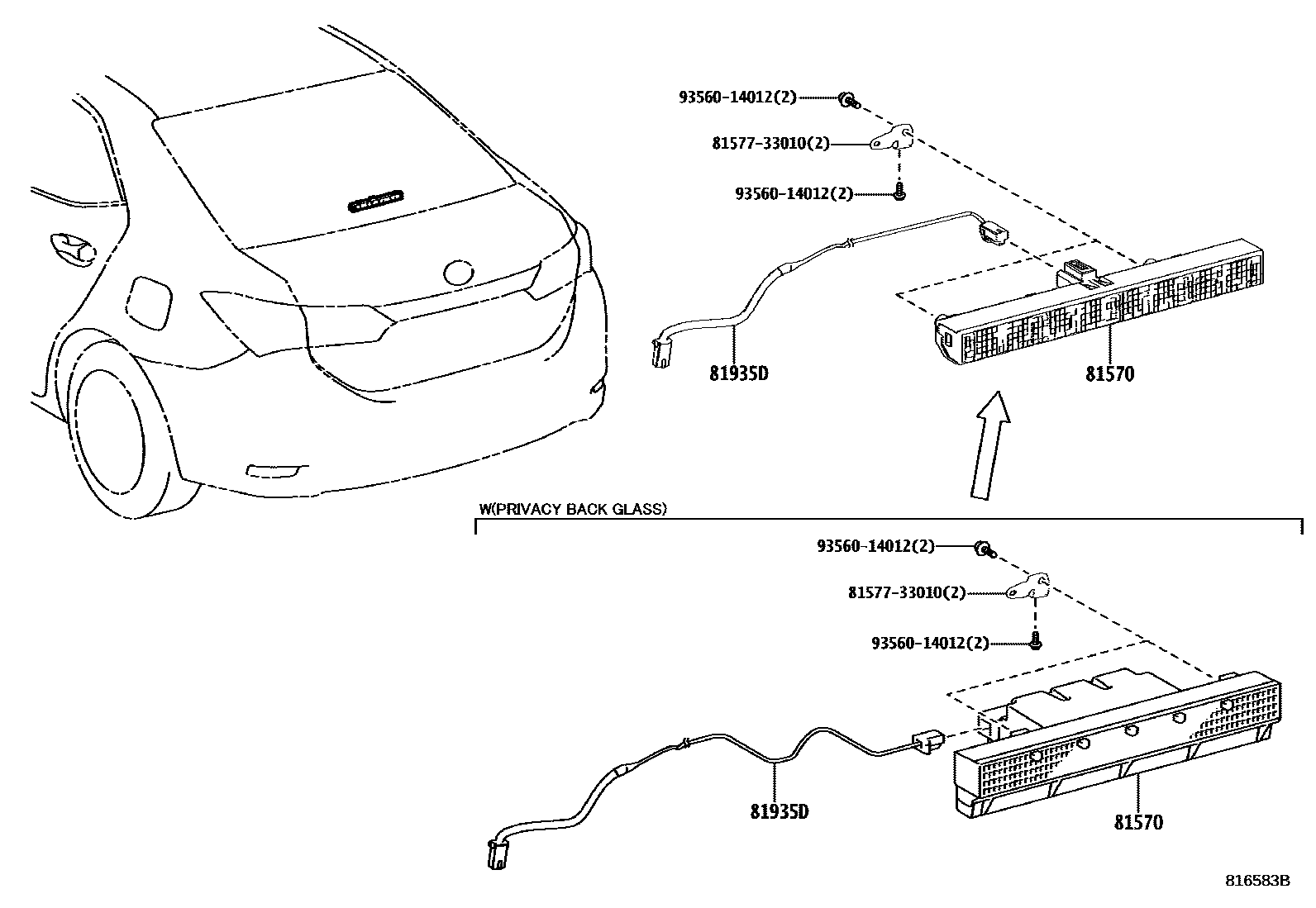 93560-14012(2)
81577-33010(2)
93560-14012(2)
81935D
81570

W(PRIVACY BACK GLASS)
93560-14012(2)
81577-33010(2)
93560-14012(2)
81935D
81570

816583B